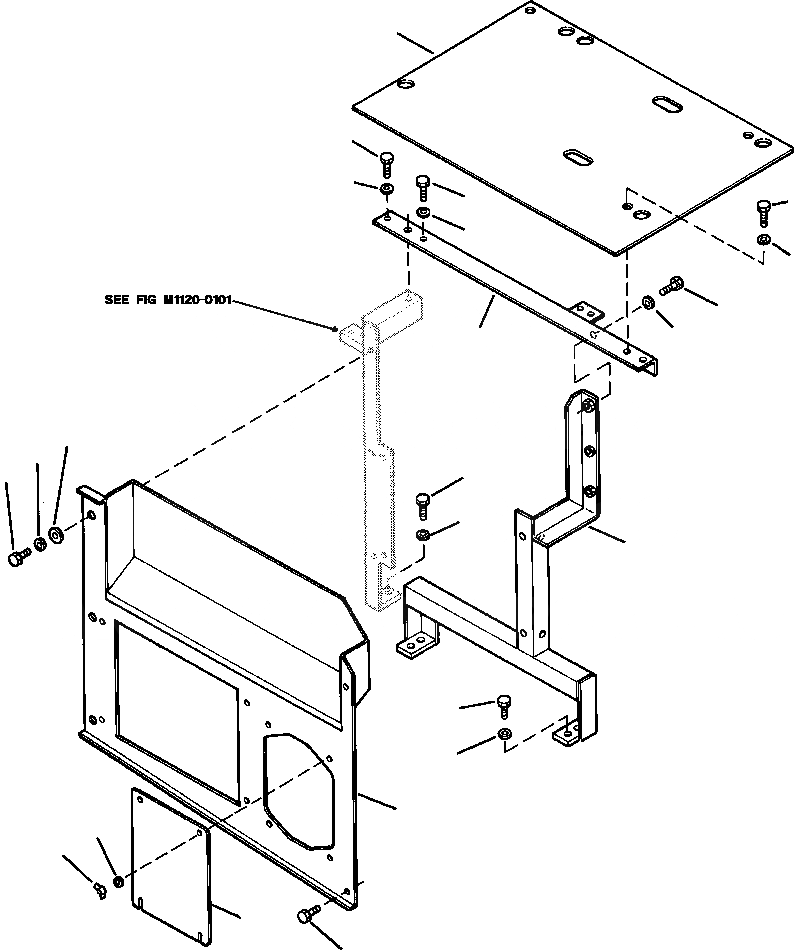 SEE FIG M1120-0101