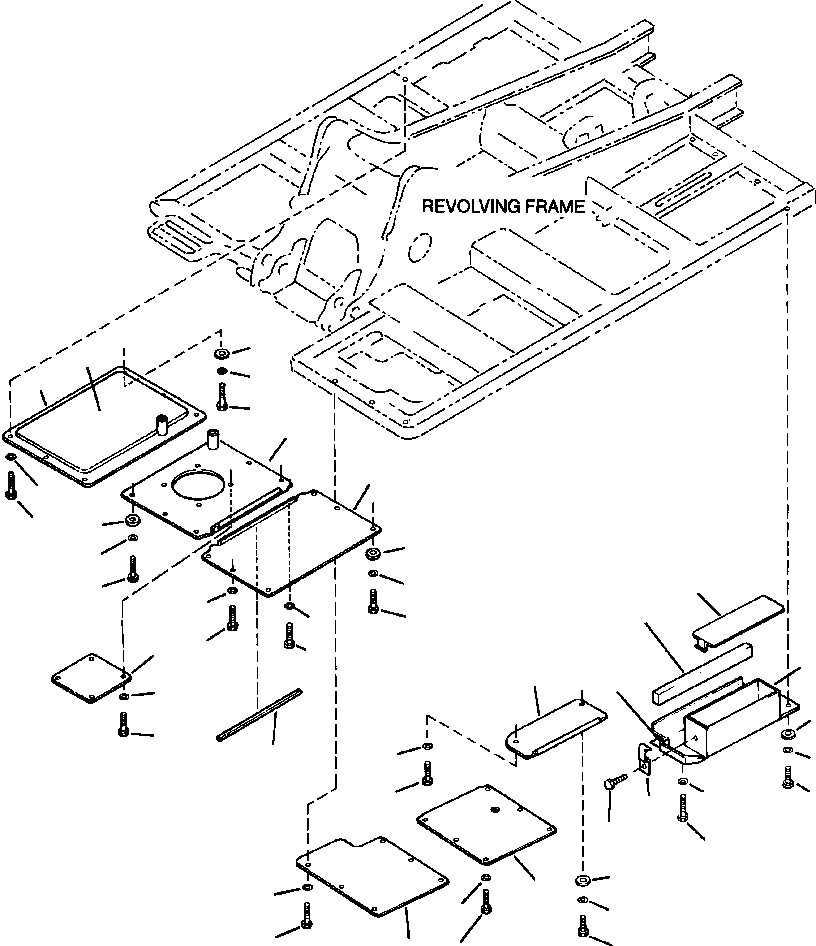 REVOLVING FRAME