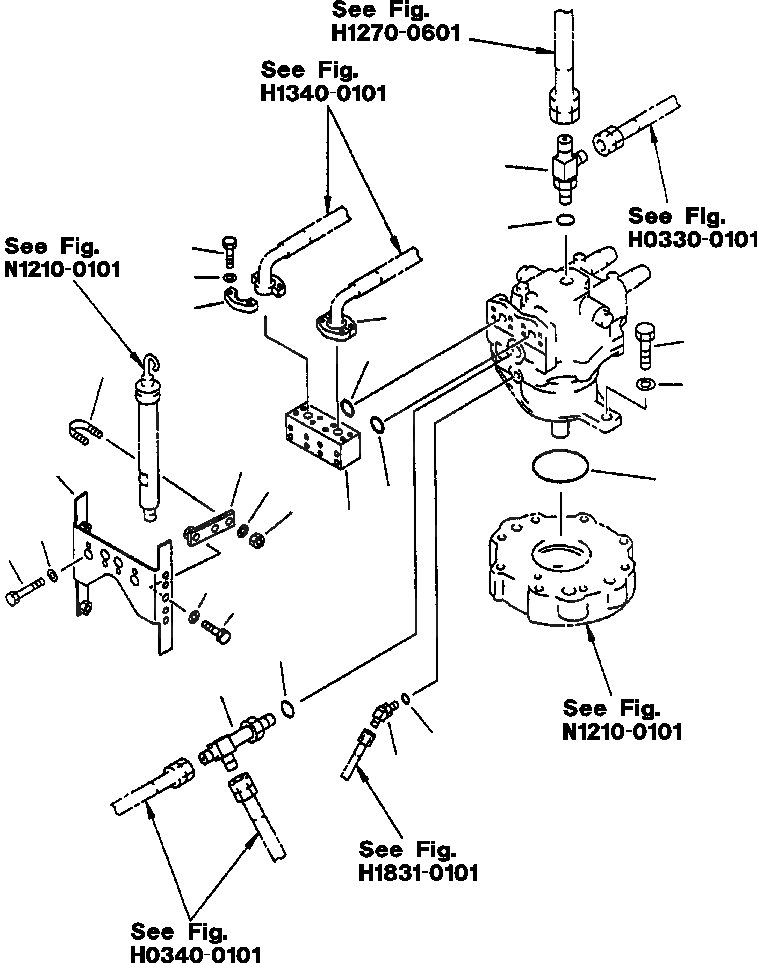 See Fig.
H1270-0601

See Fig.
H1340-0101

See Fig.
H0330-0101

See Fig.
N1210-0101

See Fig.
N1210-0101

See Fig.
H1831-0101

See Fig.
H0340-0101