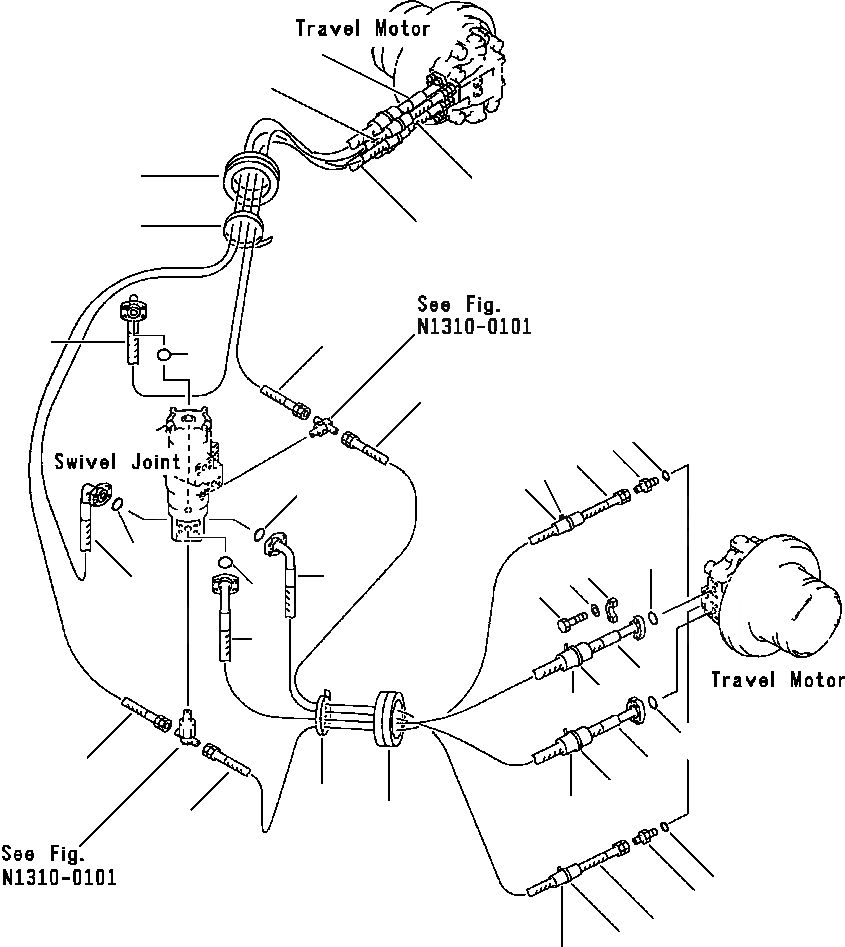 Travel Motor

See Fig.
N1310-0101

Swivel Joint

Travel Motor

See Fig.
N1310-0101