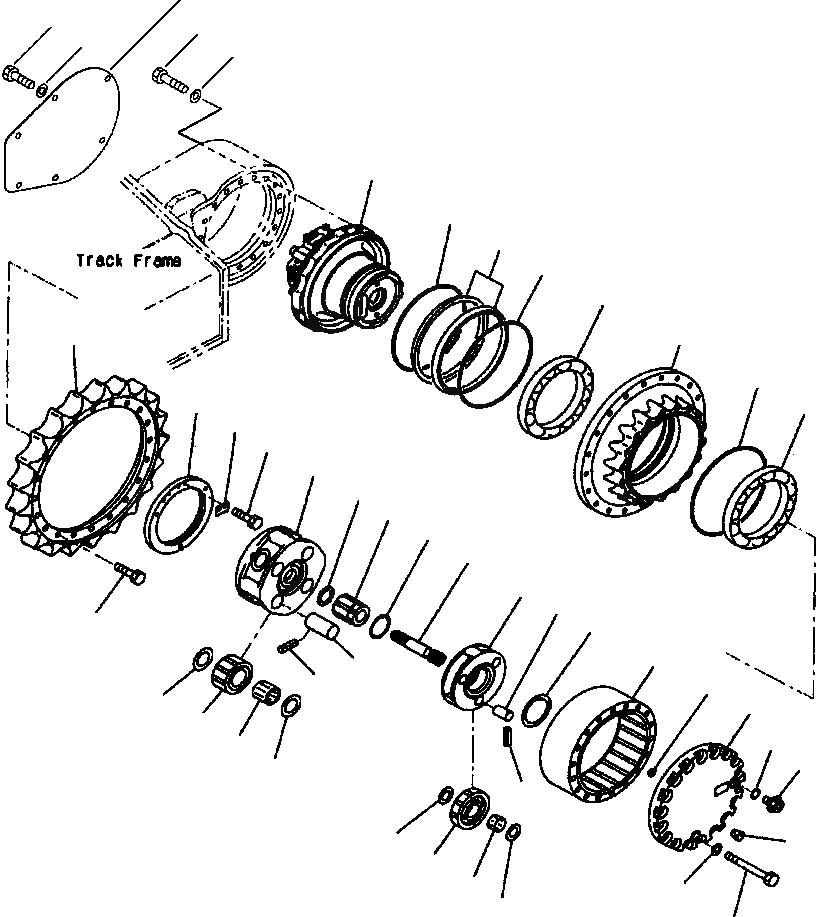 Track Frame