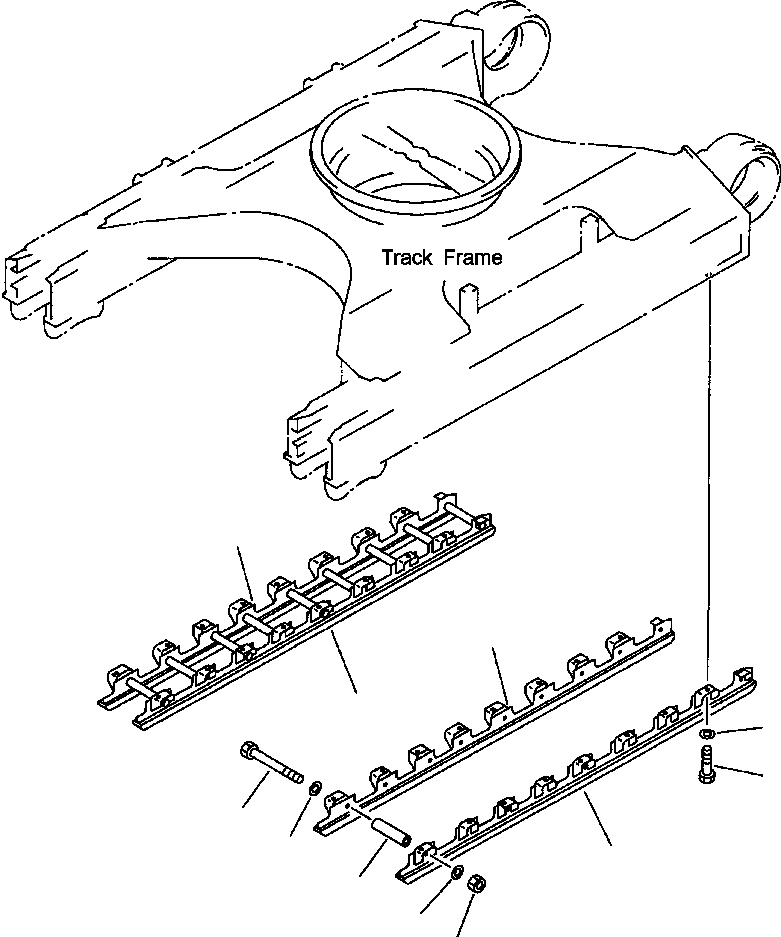 Track Frame