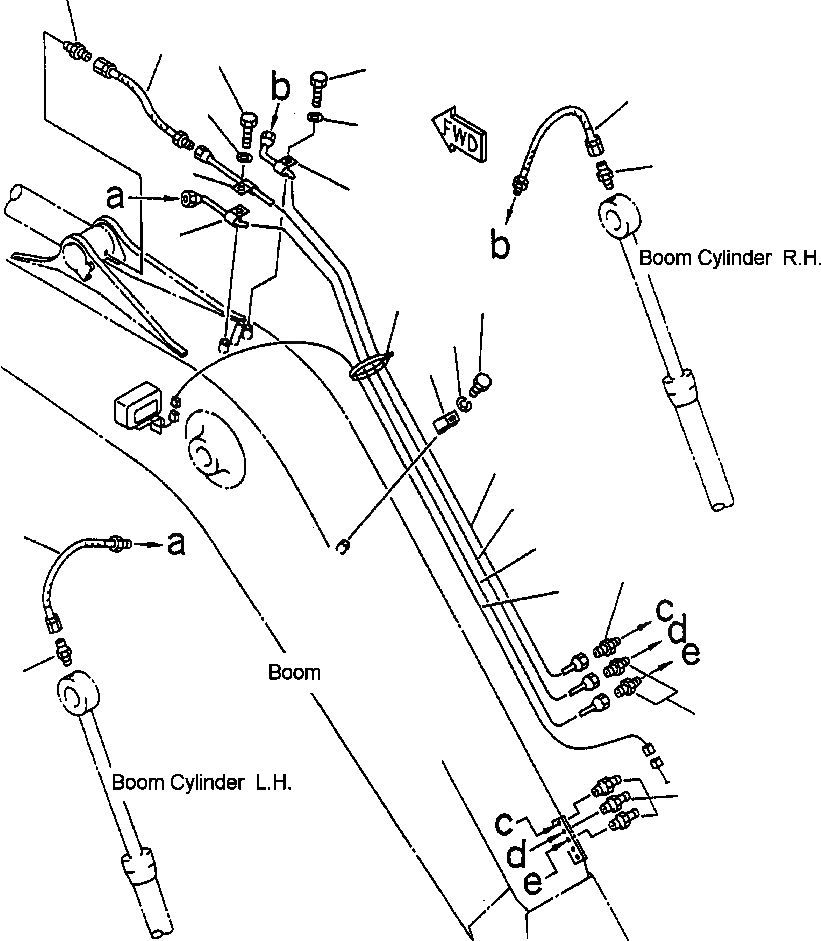 b
FWD
a
b
Boom Cylinder R.H.
a
c
d
e
Boom
Boom Cylinder L.H.
c
d
e