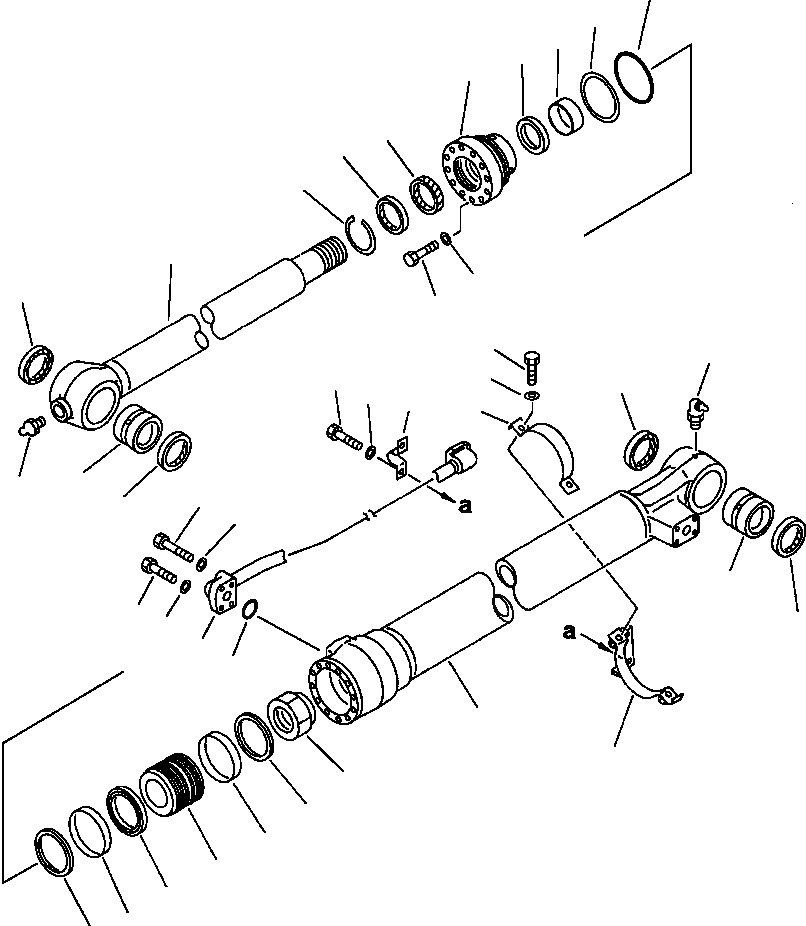 a

a