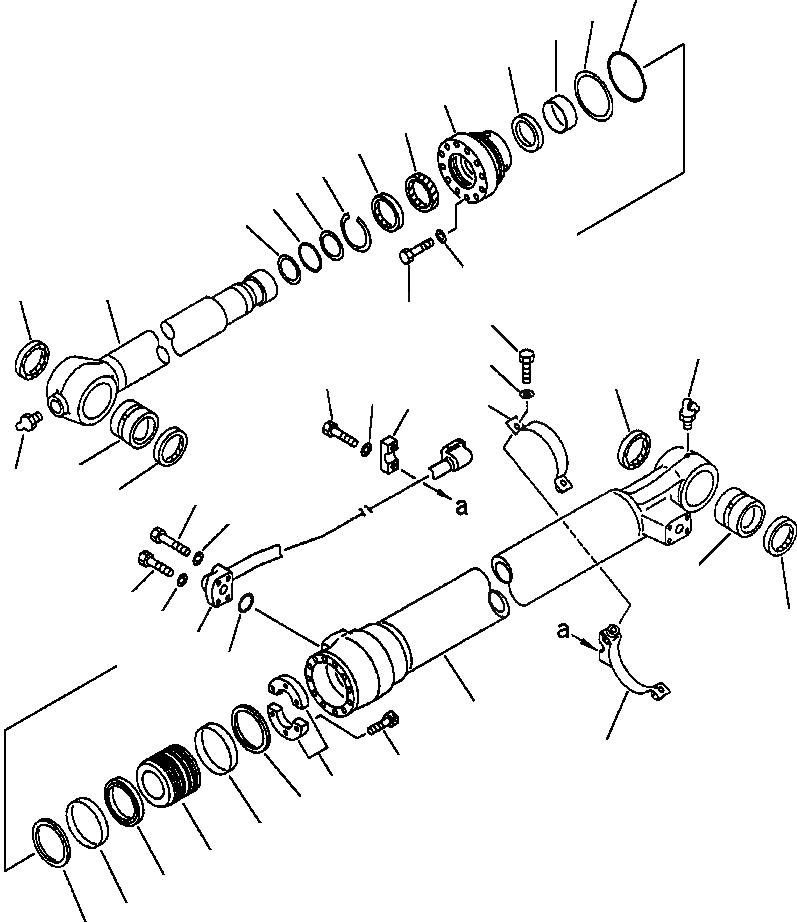 a
a