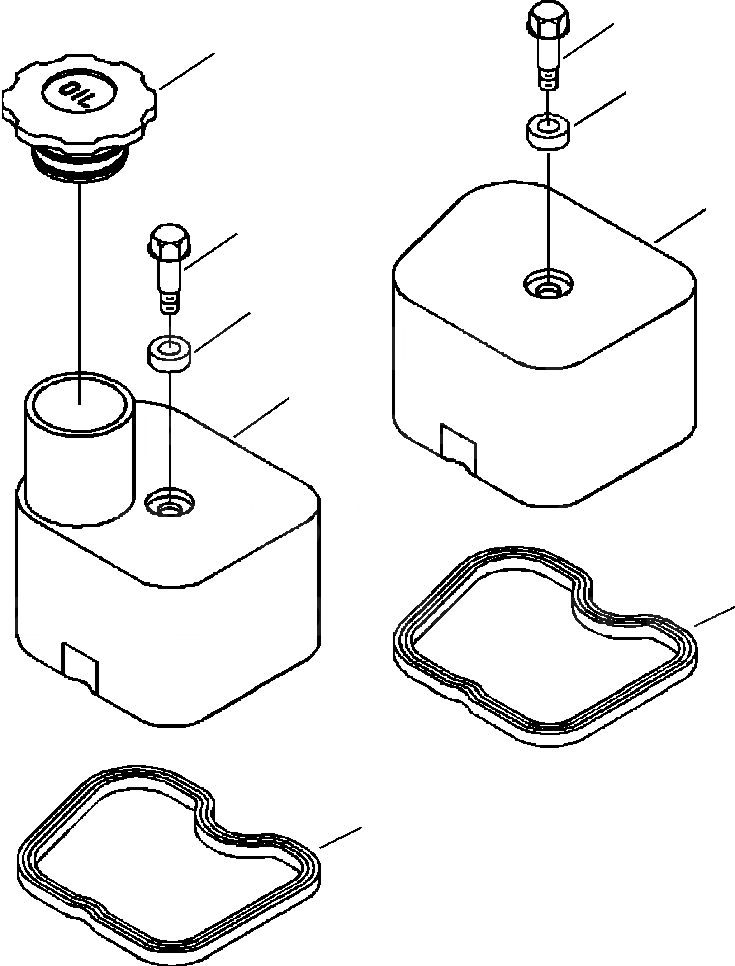 OIL