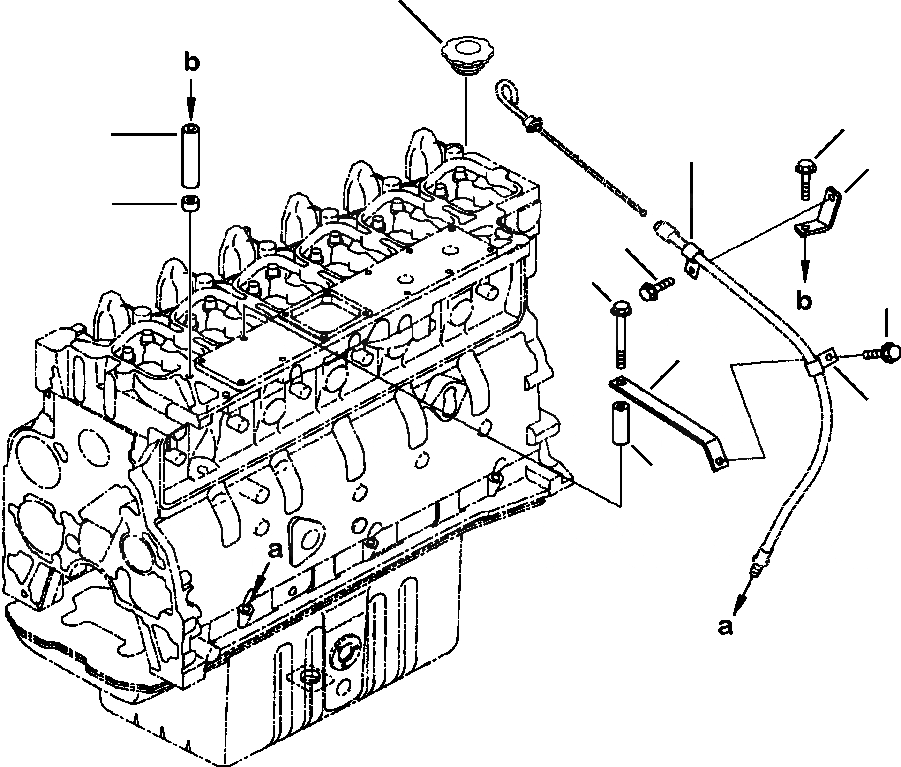 b
b
a
a