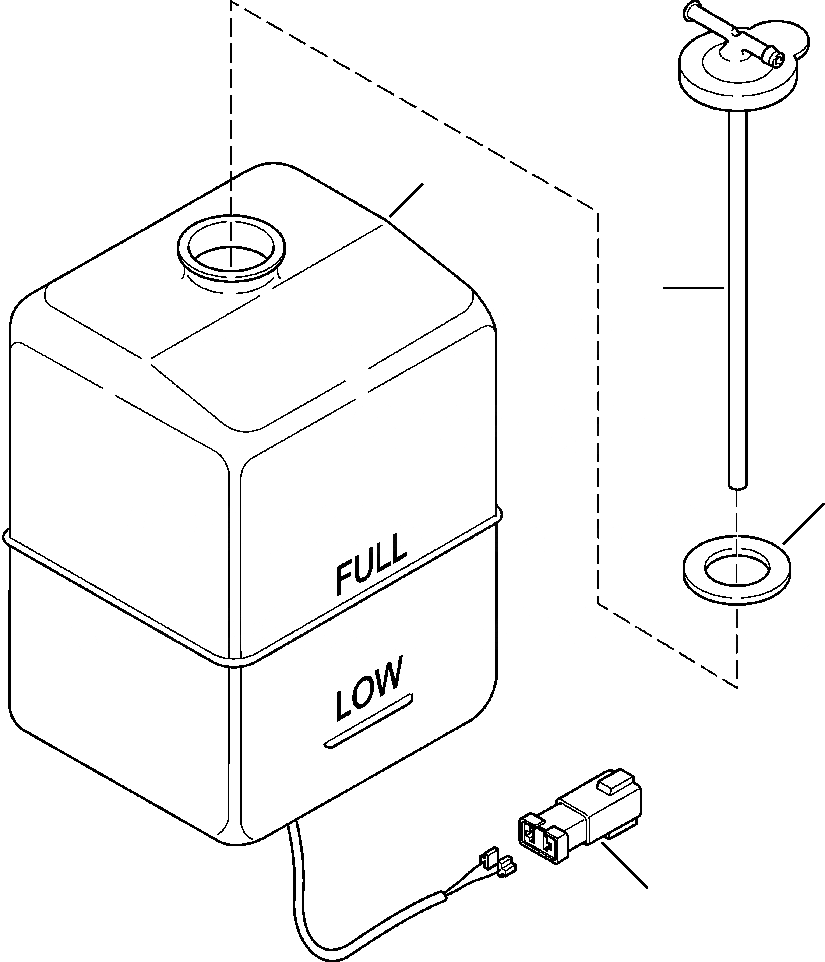 FULL

LOW