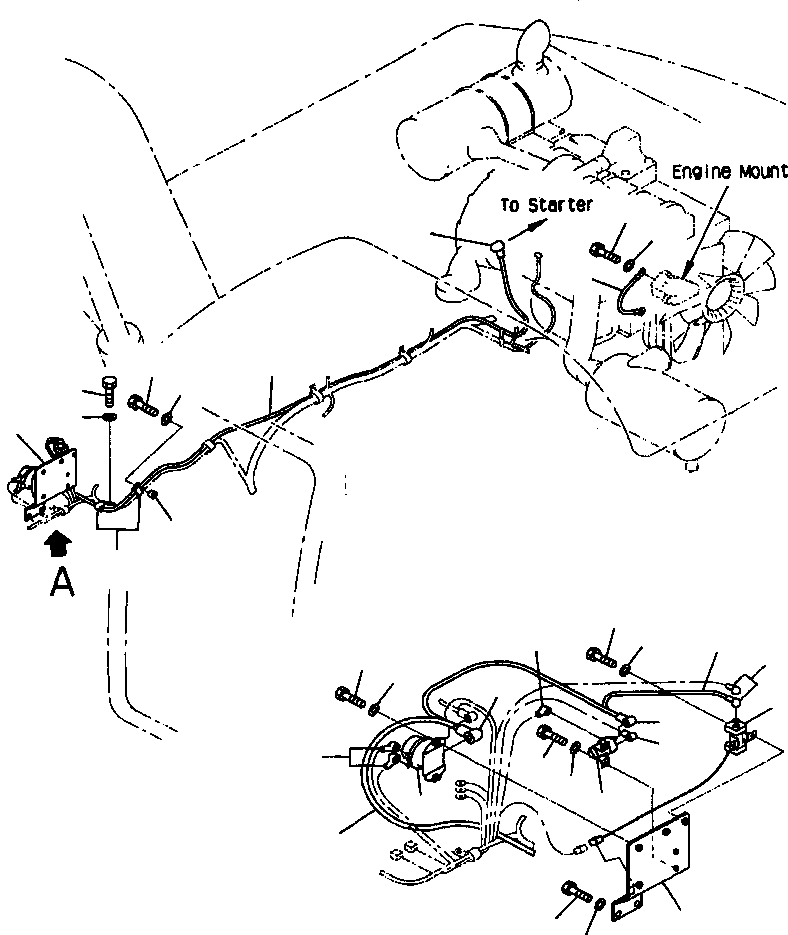 Engine Mount
To Starter
A