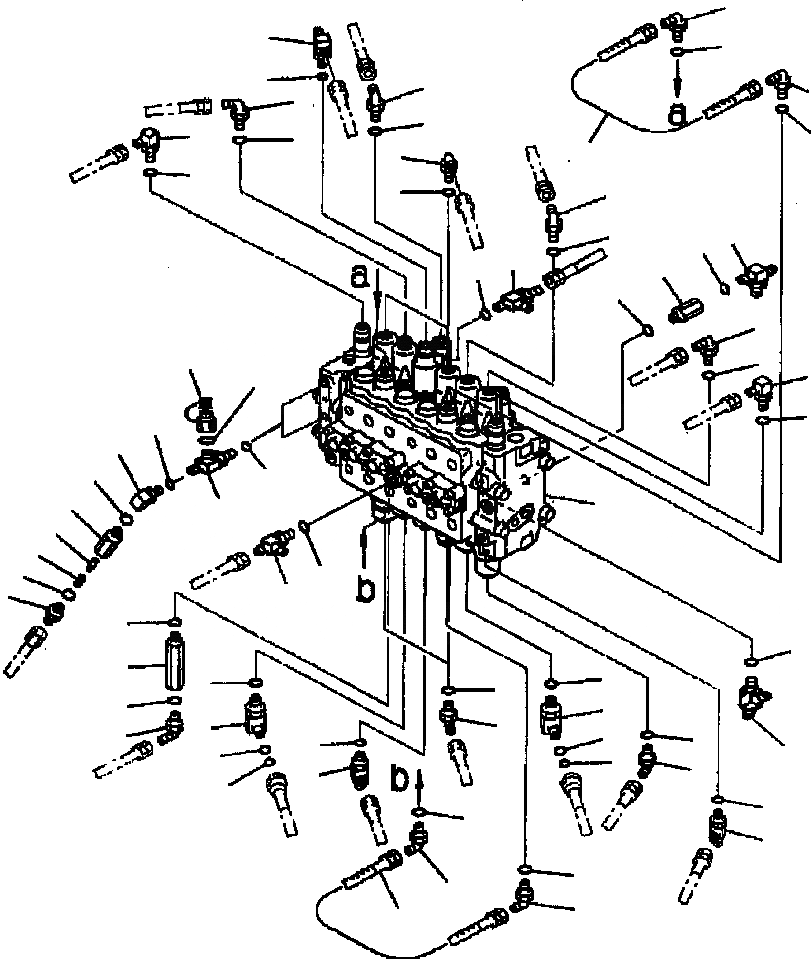 a
b
b