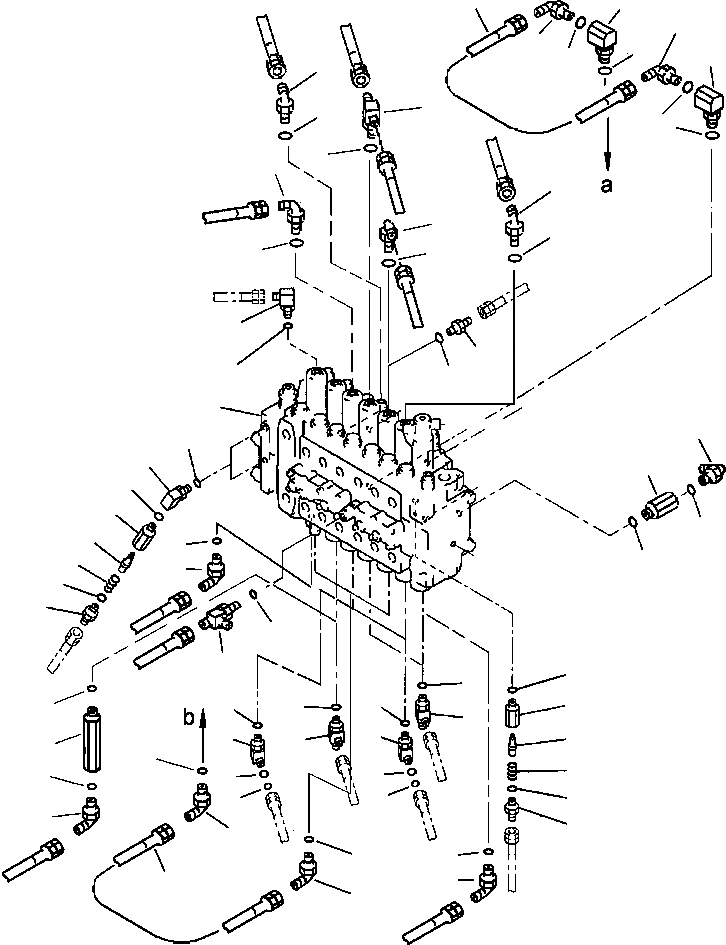 a

b