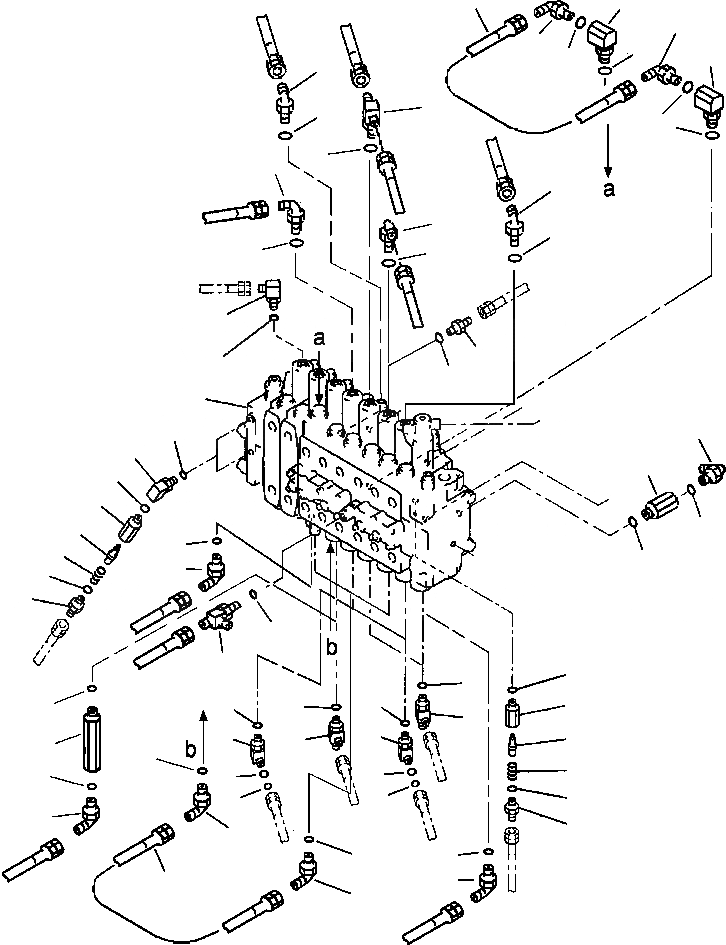 a

a

b

b