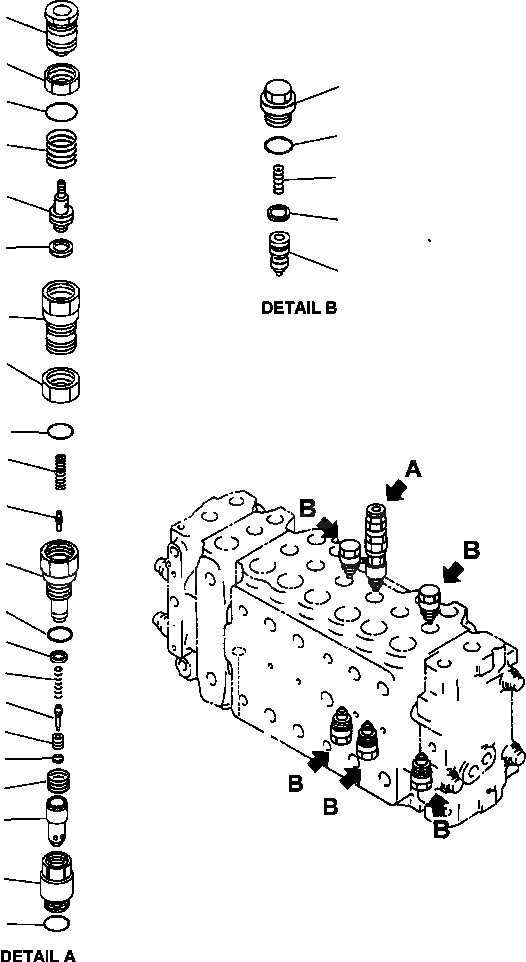 DETAIL B

A
B
B
B
B
B

DETAIL A