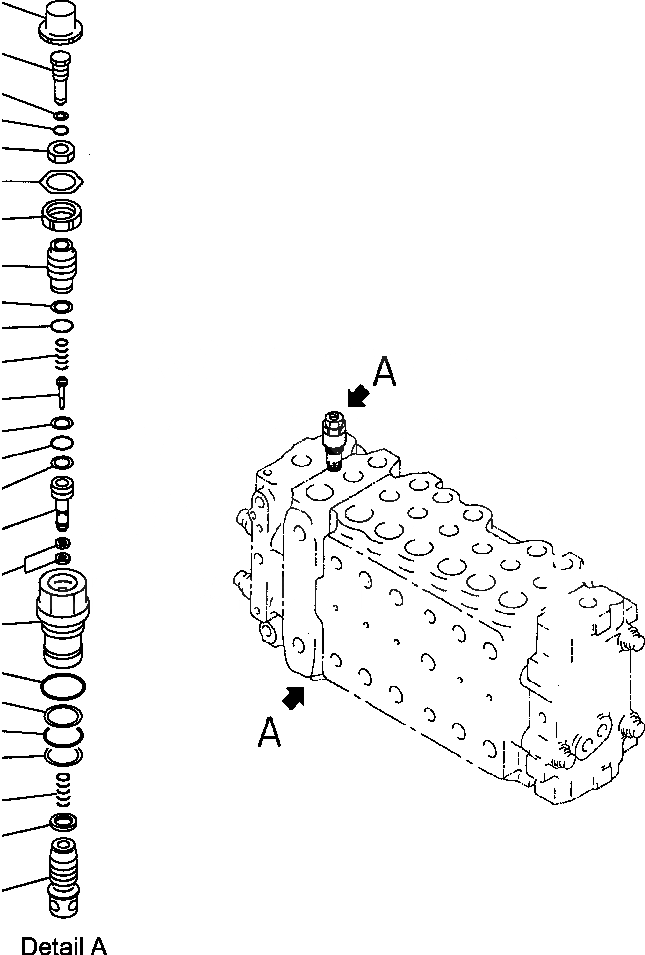 A

A

Detail A