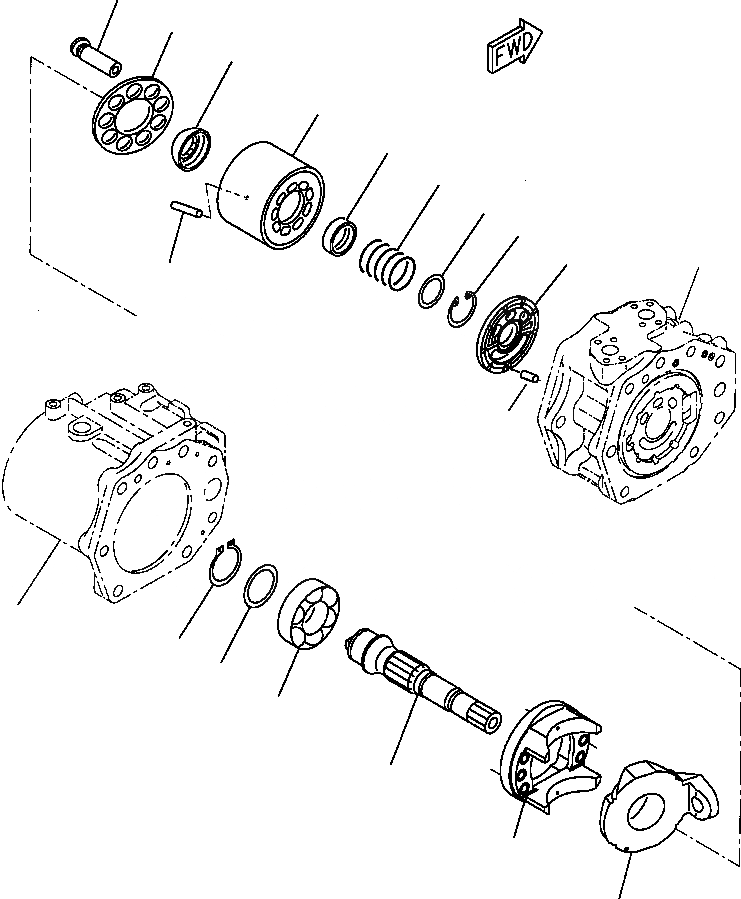 FWD