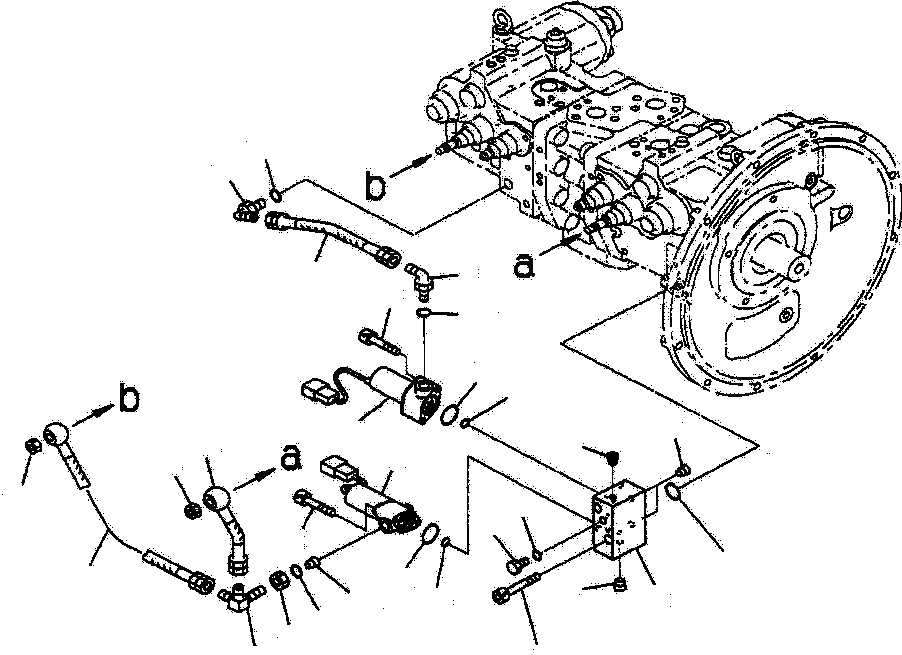 b

a

b

a