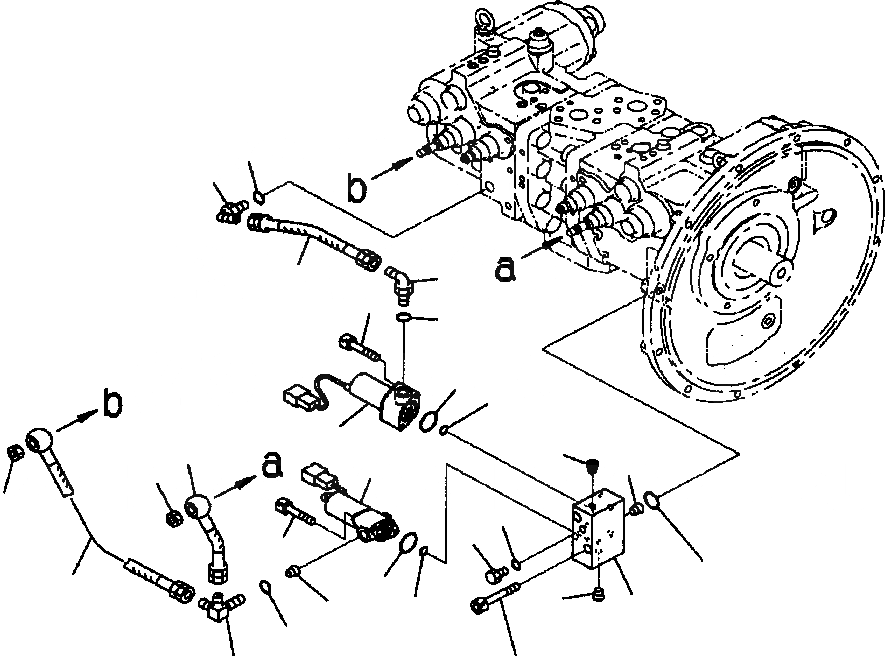 b
a
b
a