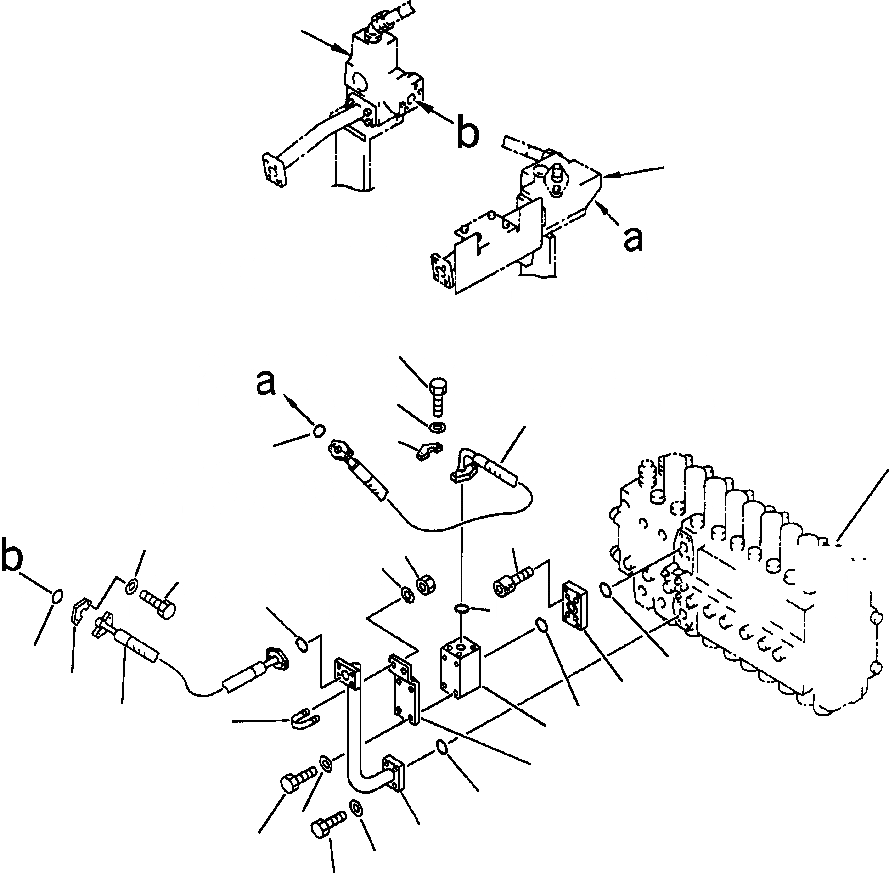 b
a
a
b