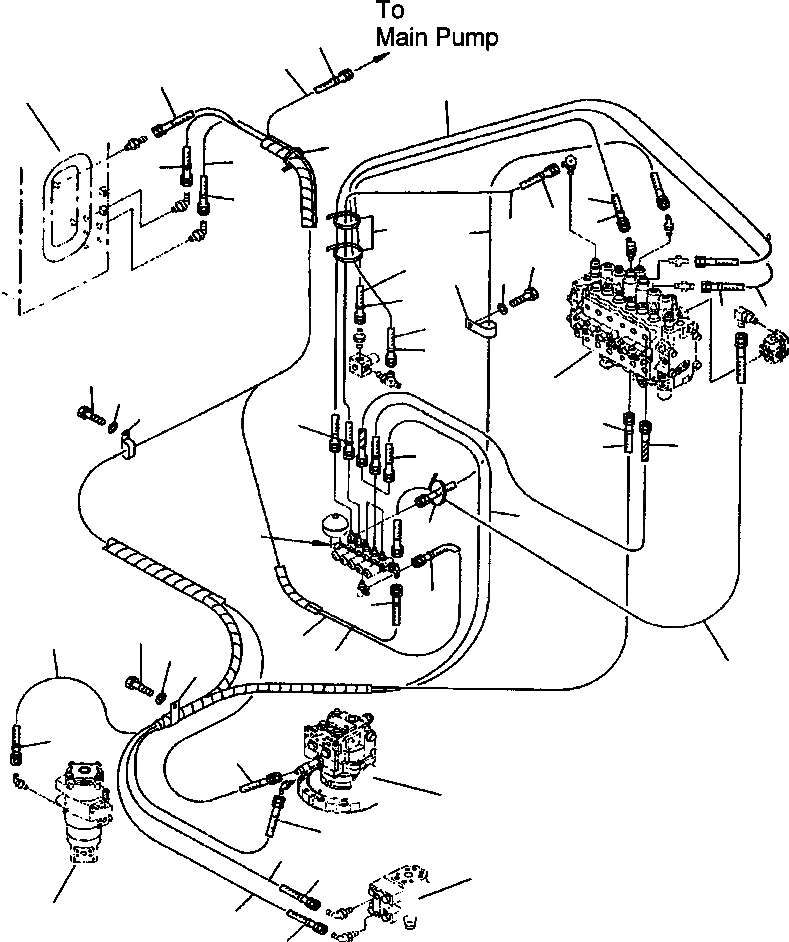 To
Main Pump