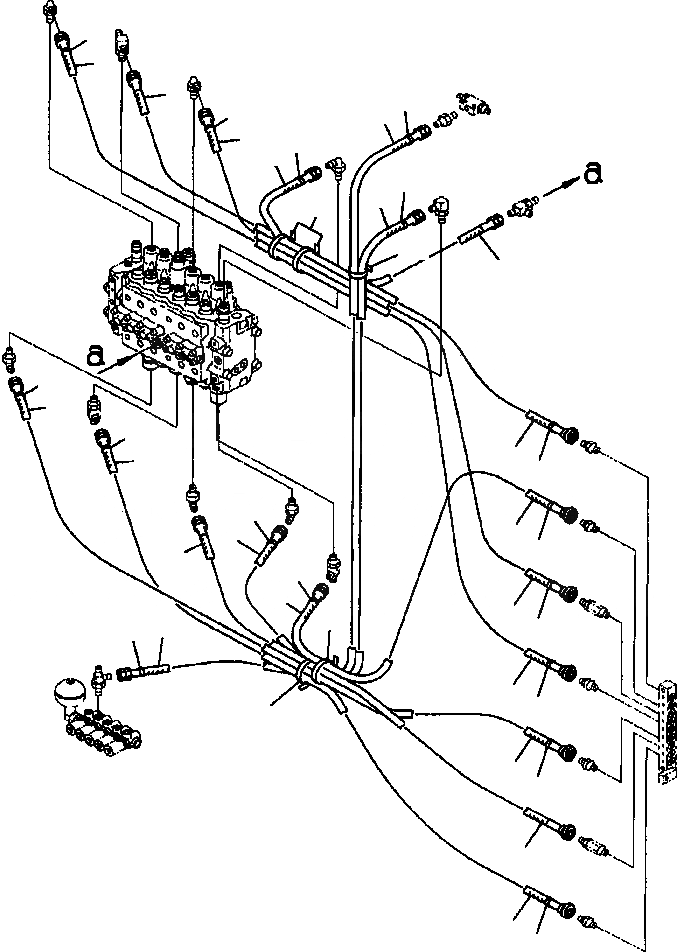 a

a