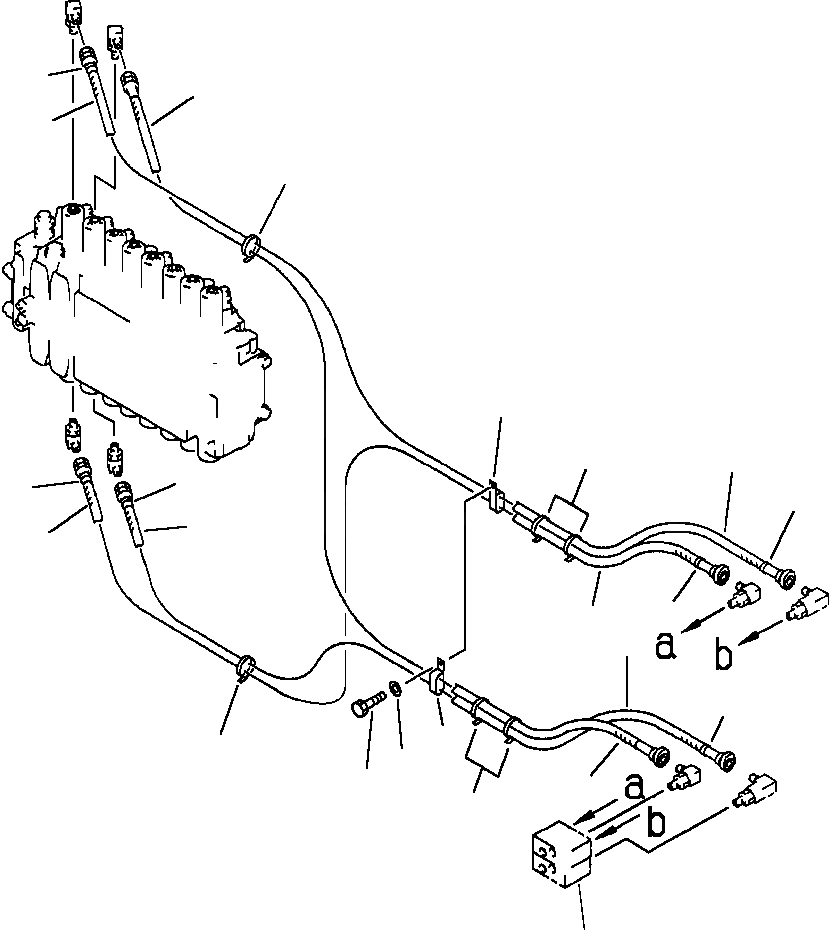 a
b
a
b