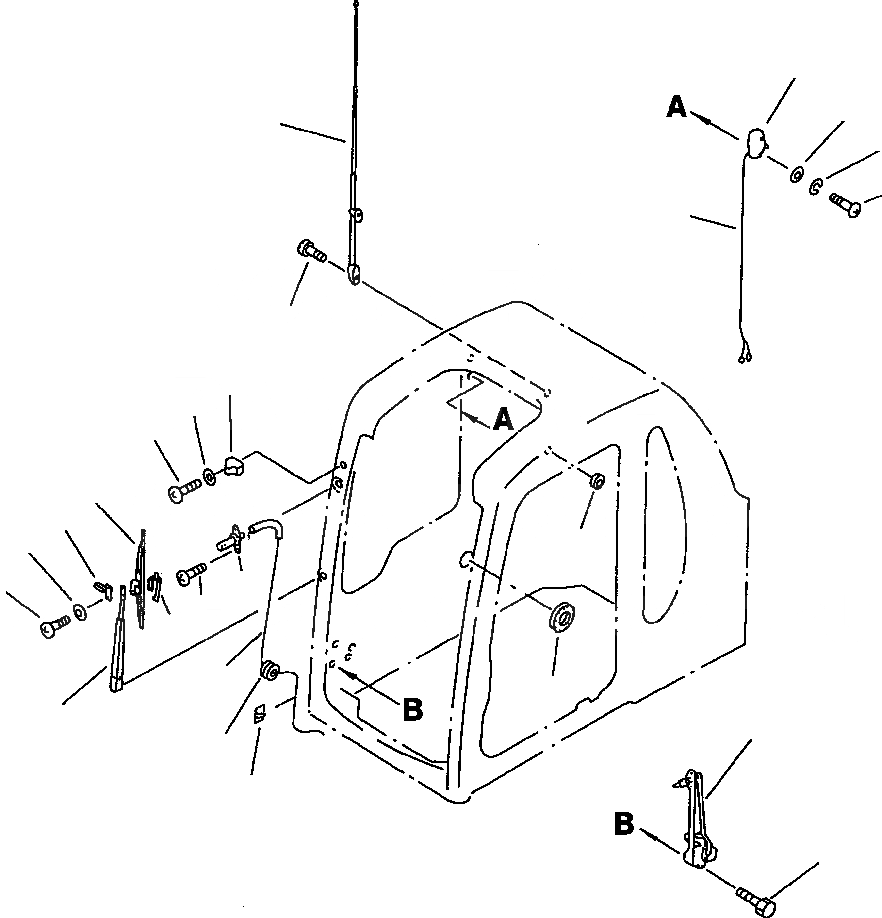 A
A
B
B