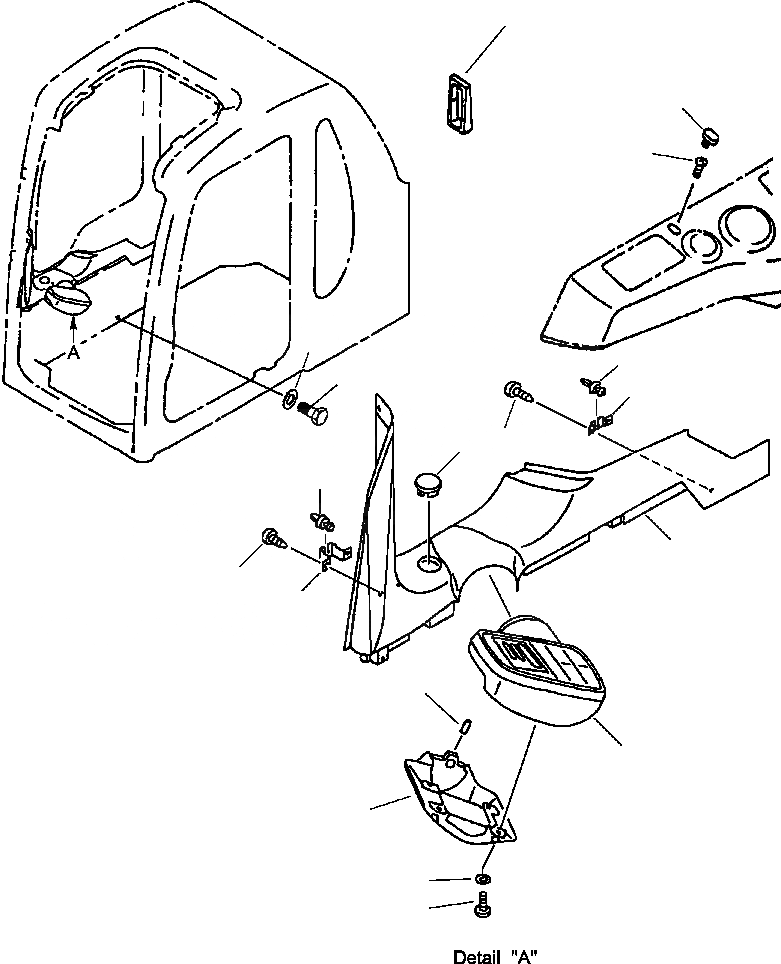 A

Detail "A"