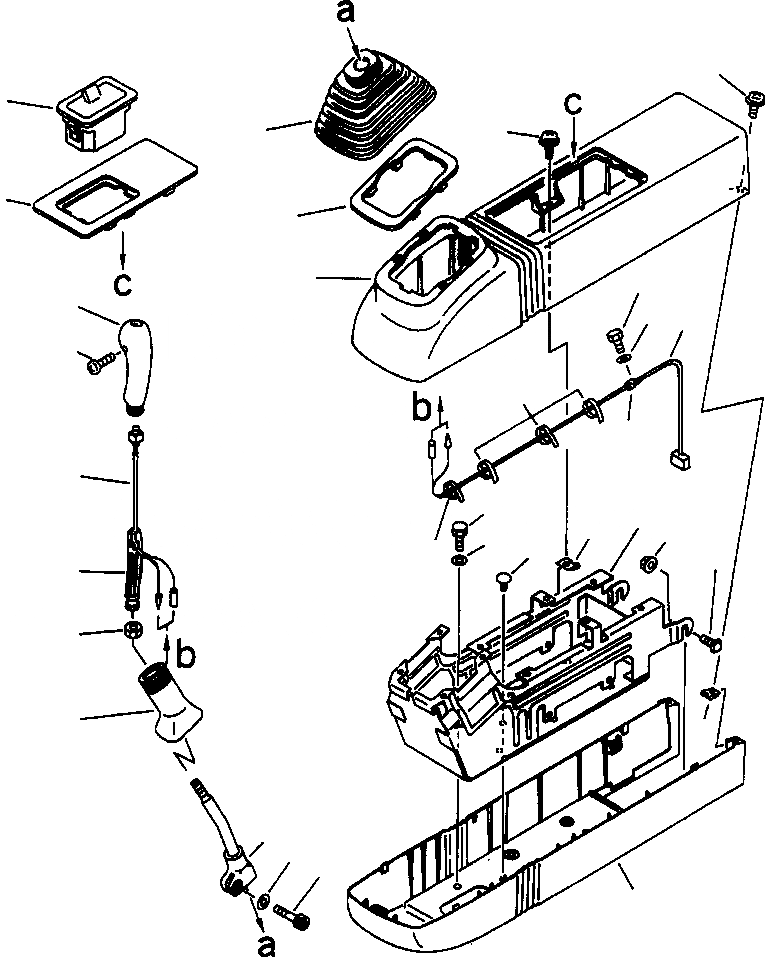 a
c
c
b
b
a