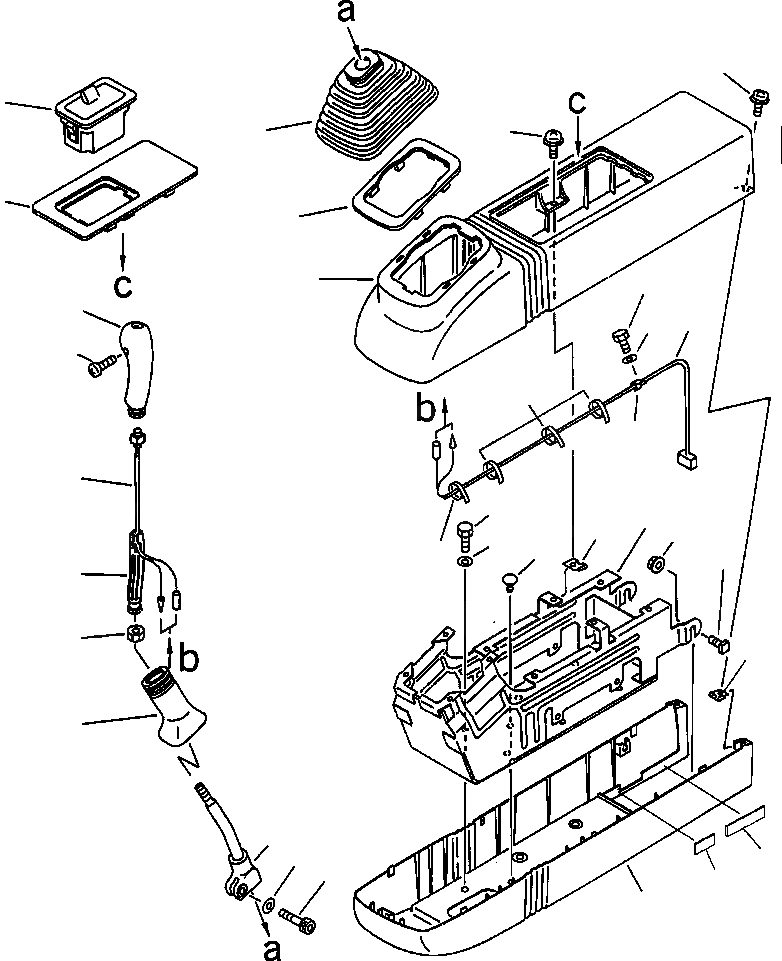 a
c
c
b
b
a