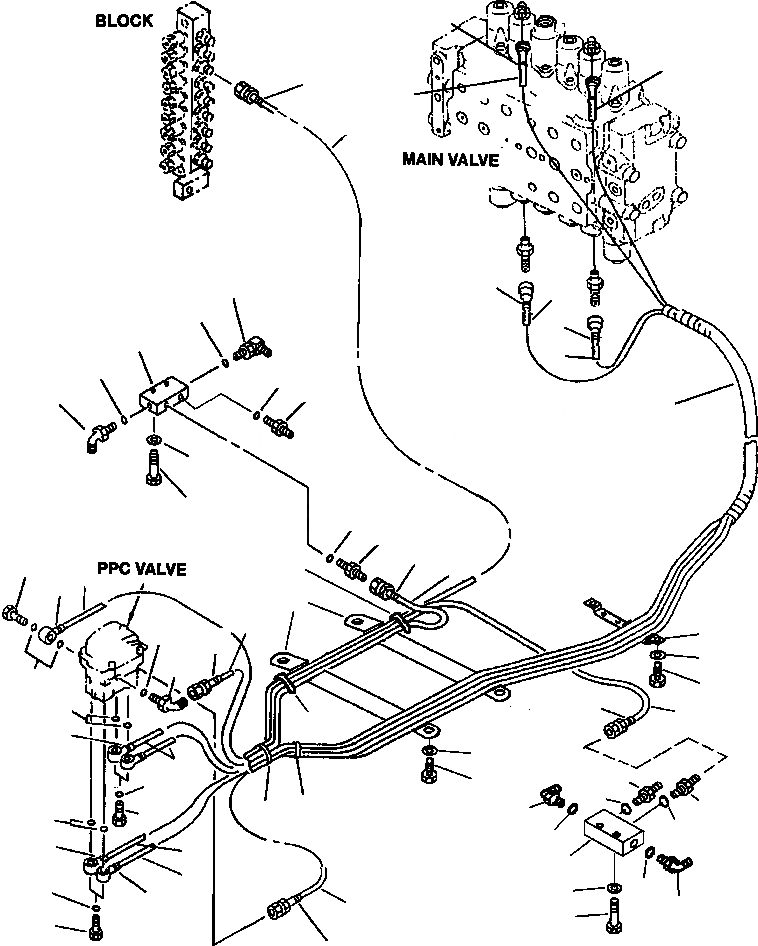 BLOCK

MAIN VALVE

PPC VALVE