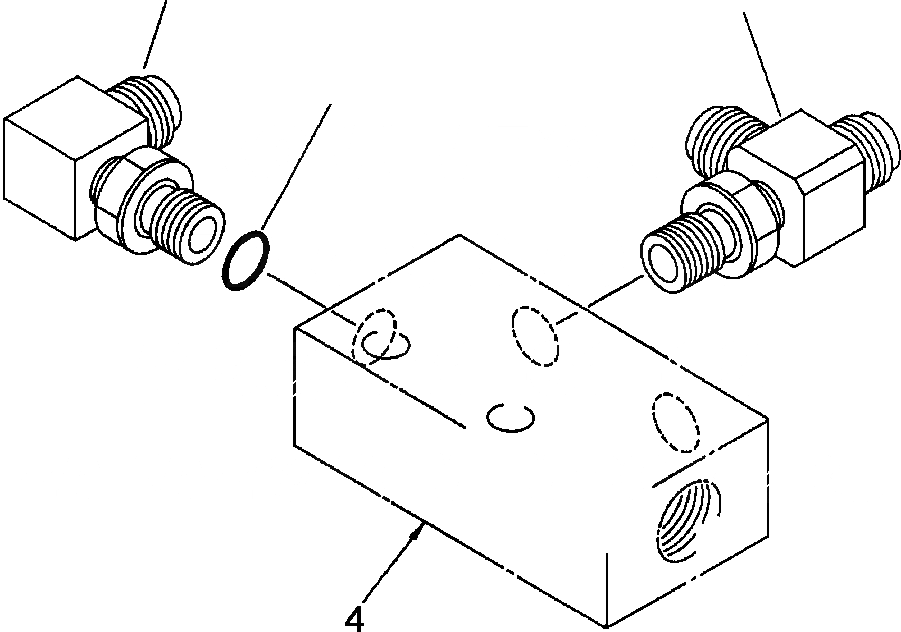 4