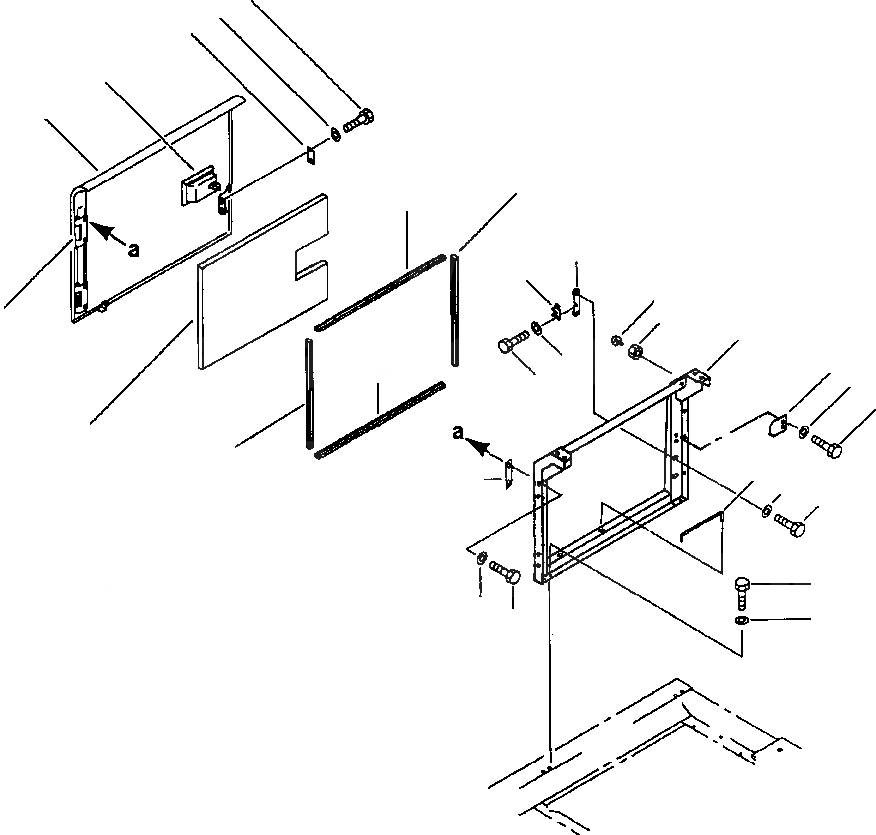 a
a