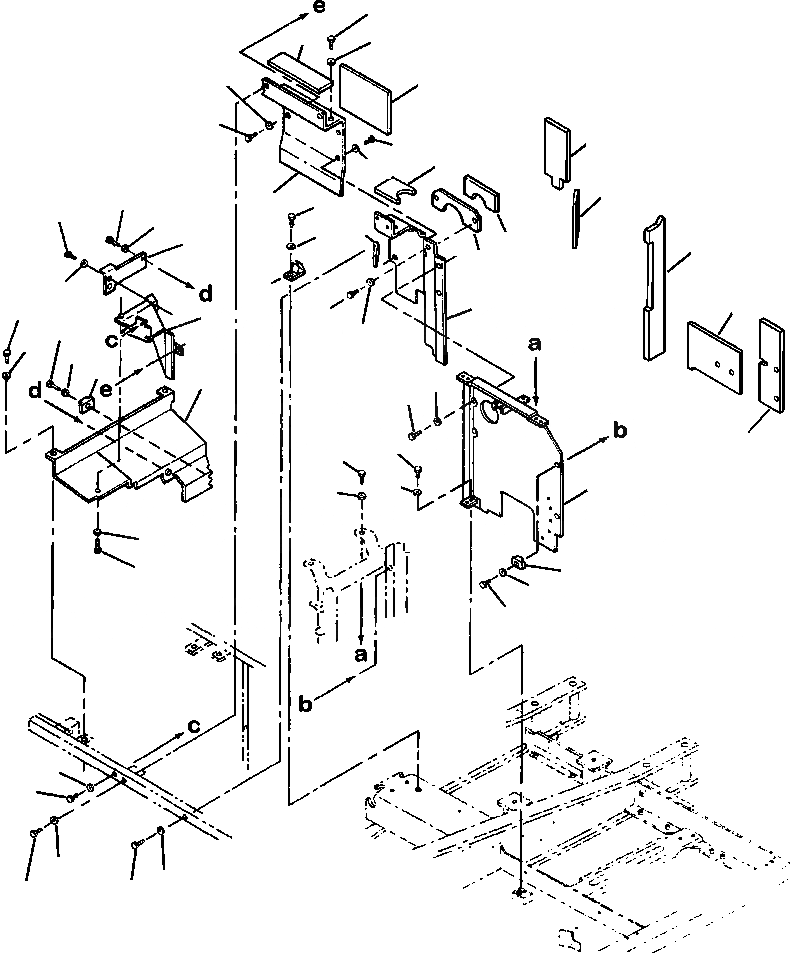 e
d
c
e
d
a
b
a
b
c