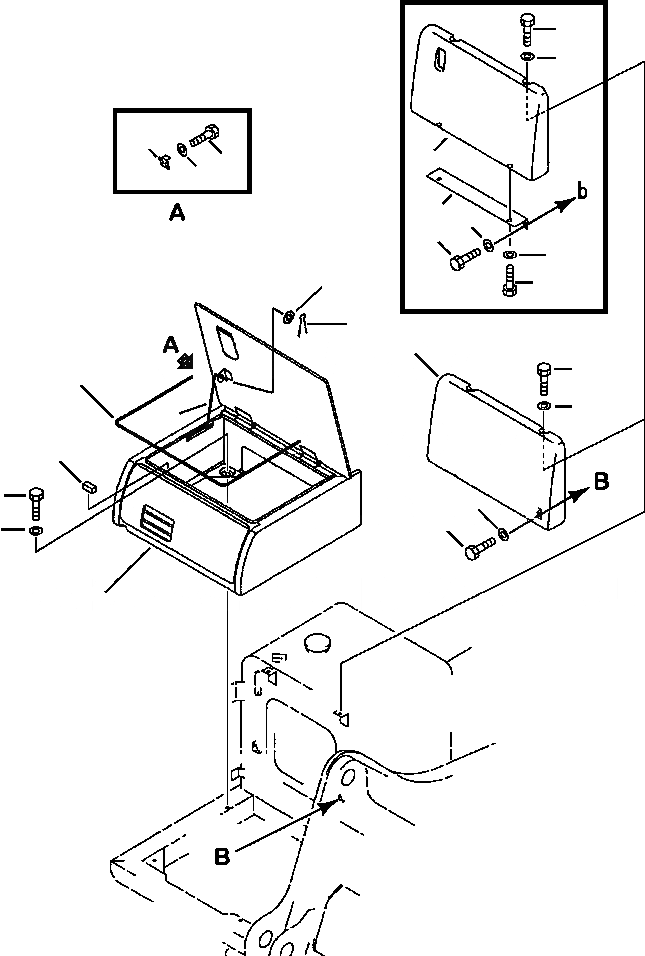 A

b

A

B

B