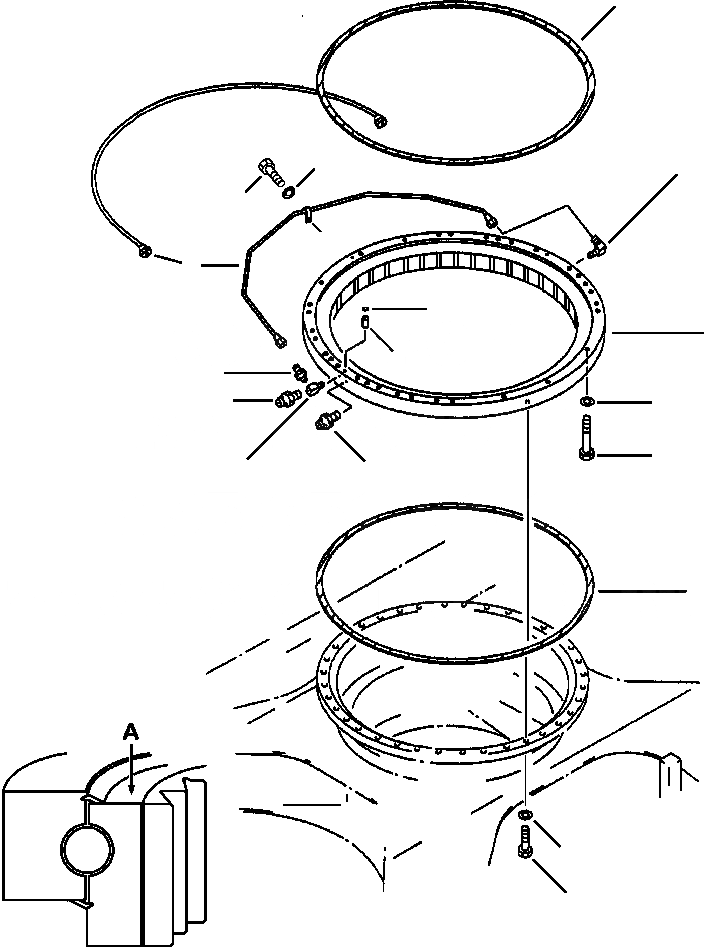 A