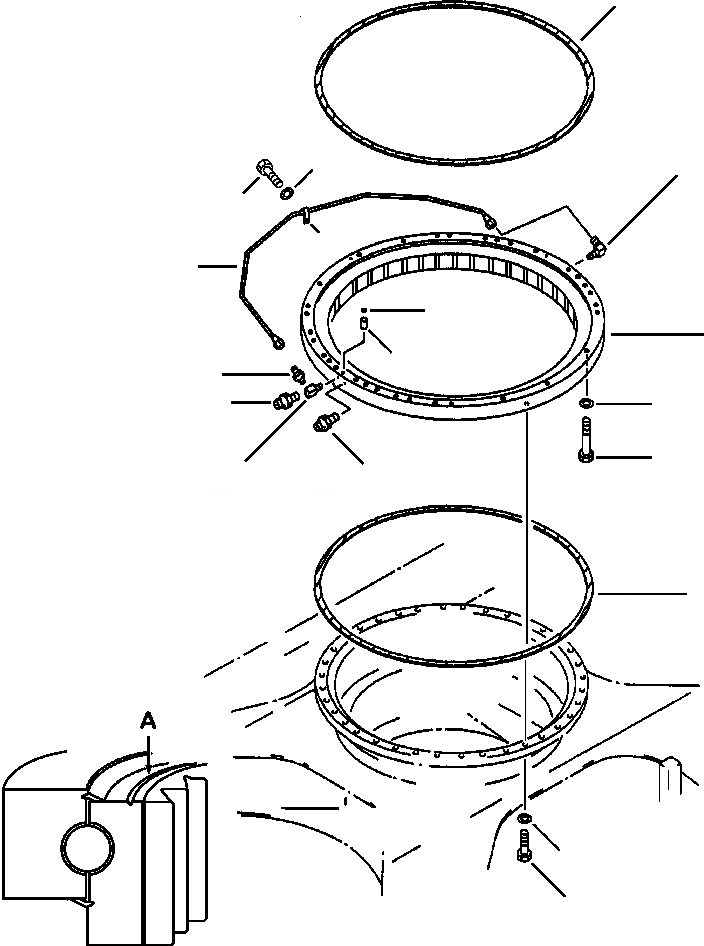 A