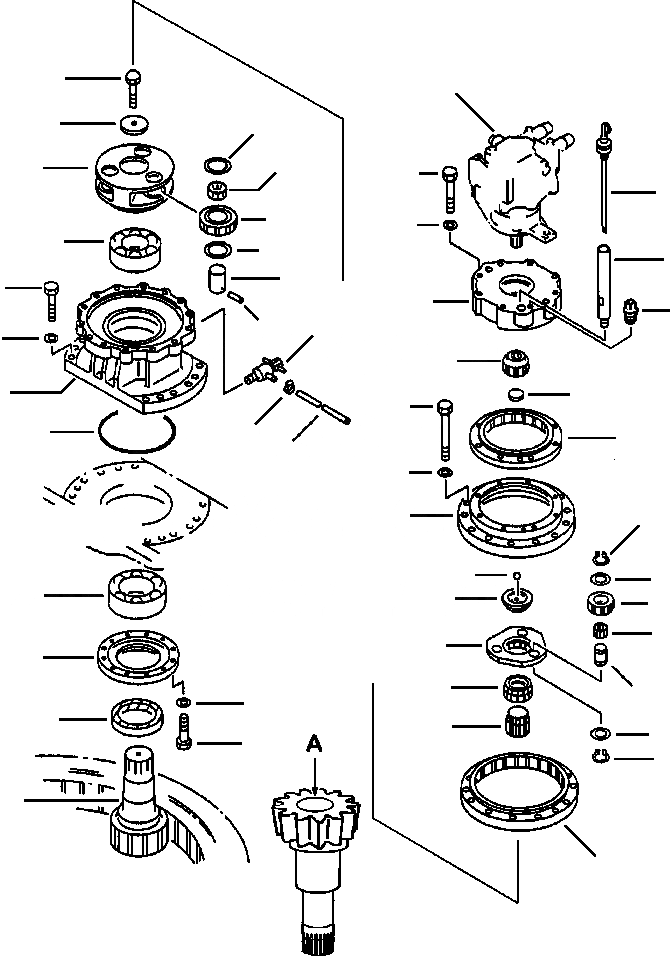 A