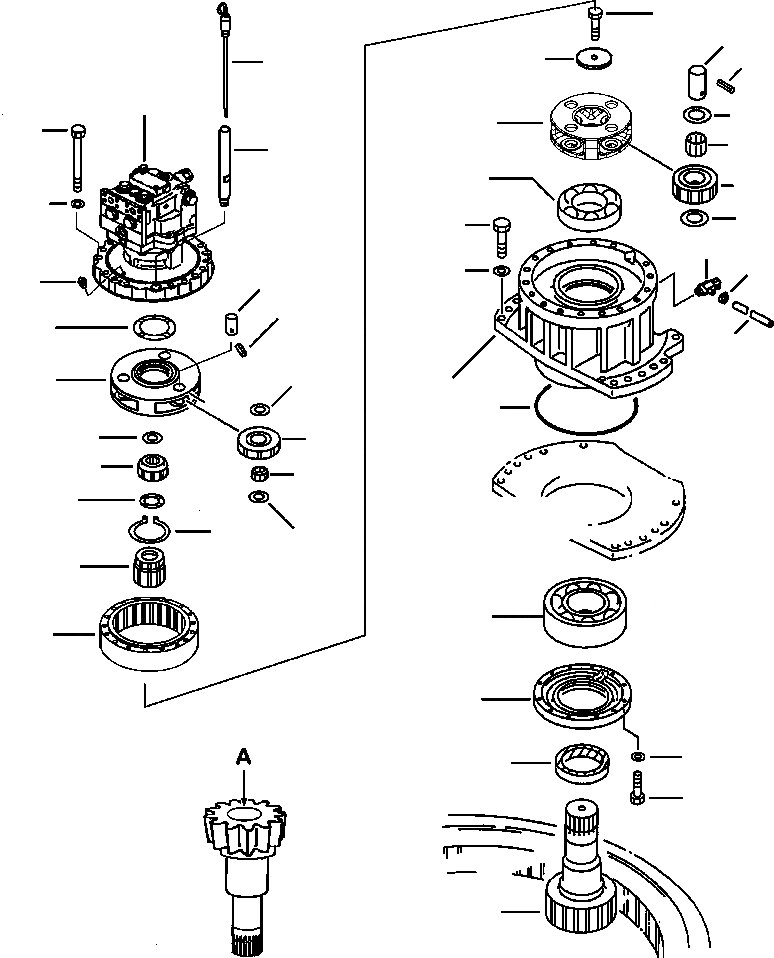 A