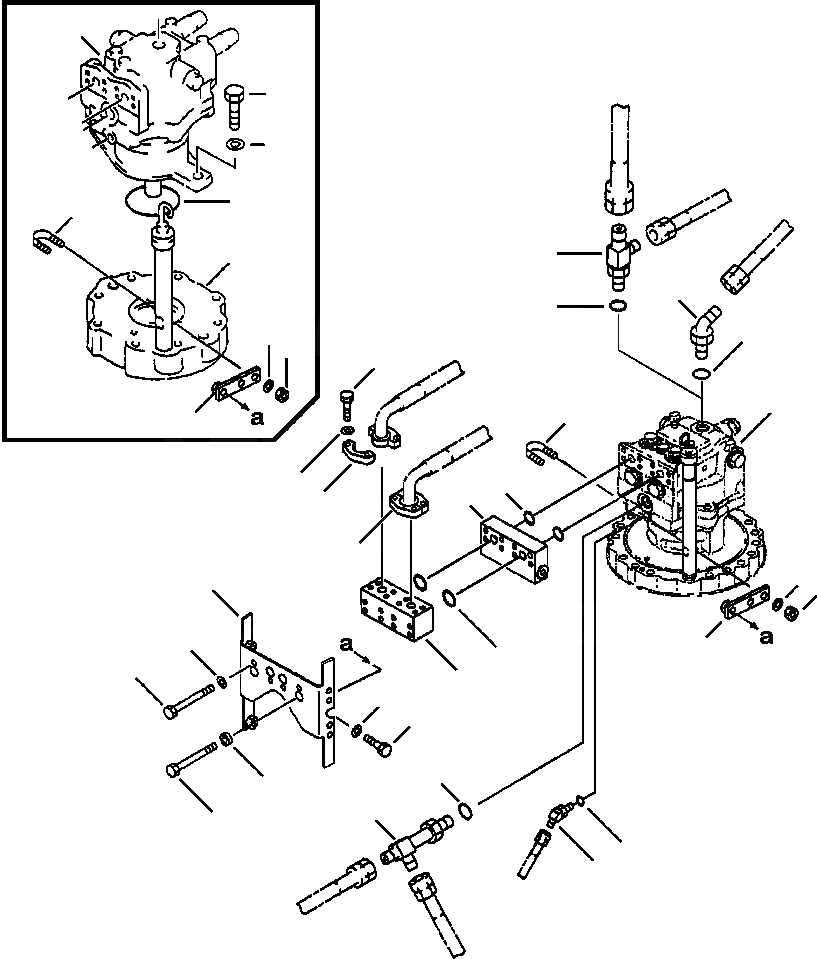 a

a

a