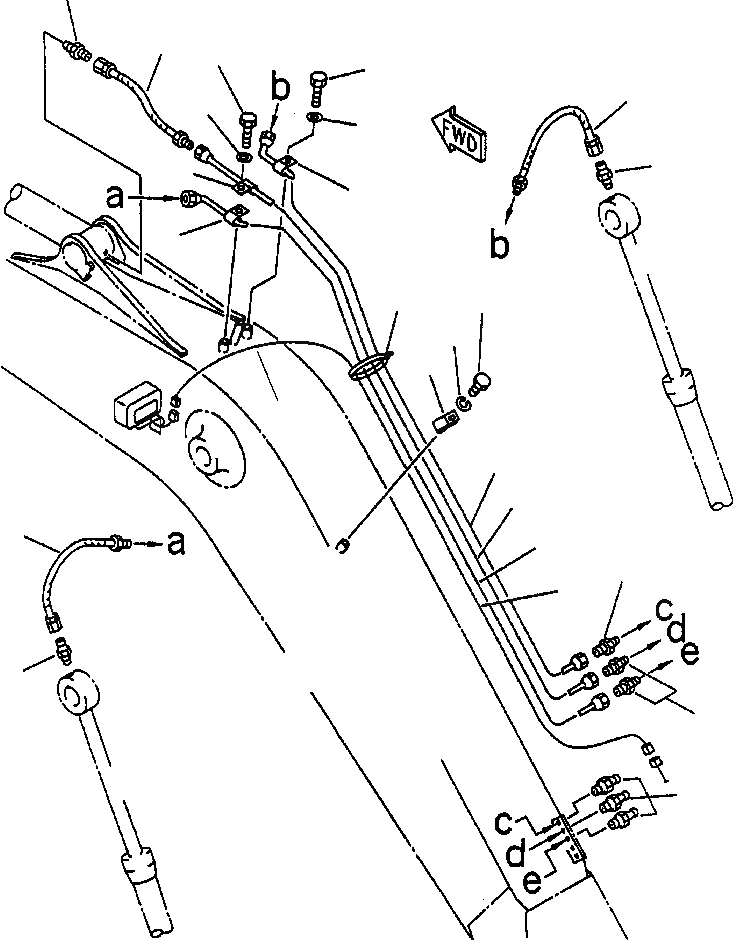 b
FWD
a
b
a
c
d
e
c
d
e