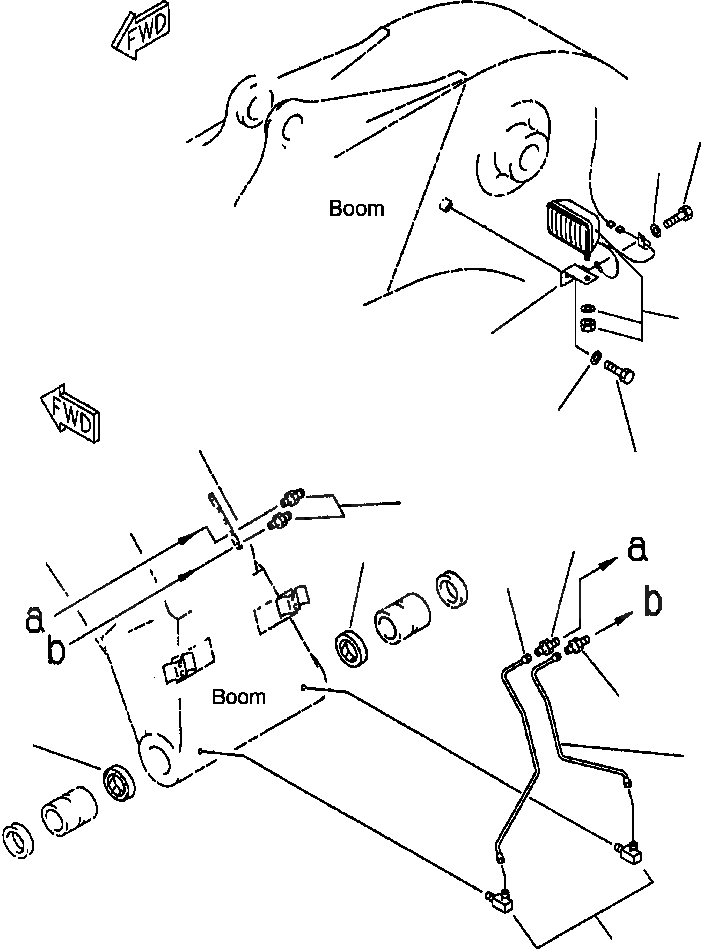 FWD

Boom

FWD

a

b

a

b

Boom