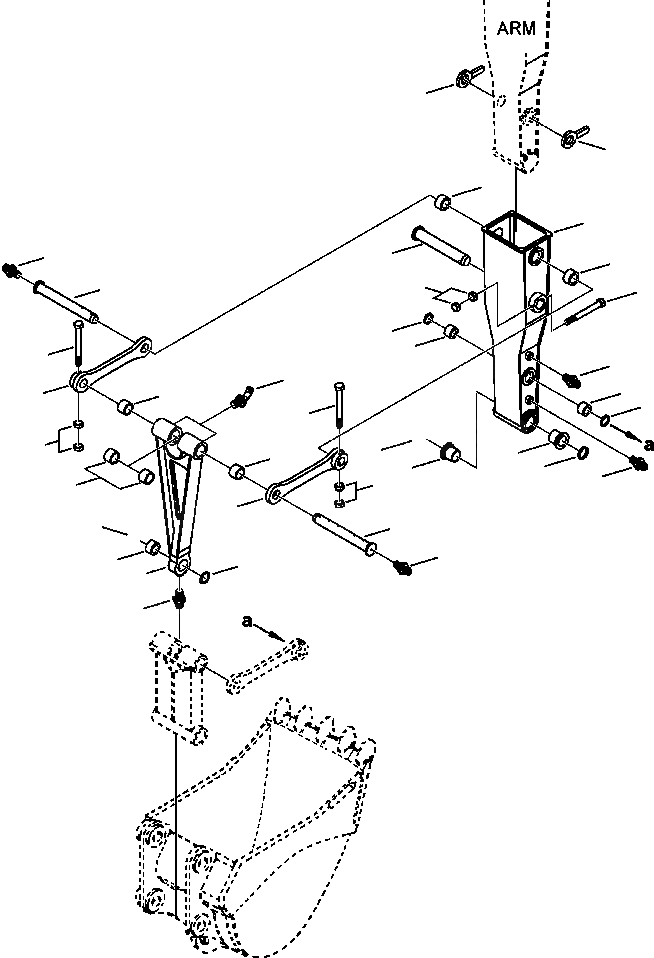 ARM

a

a