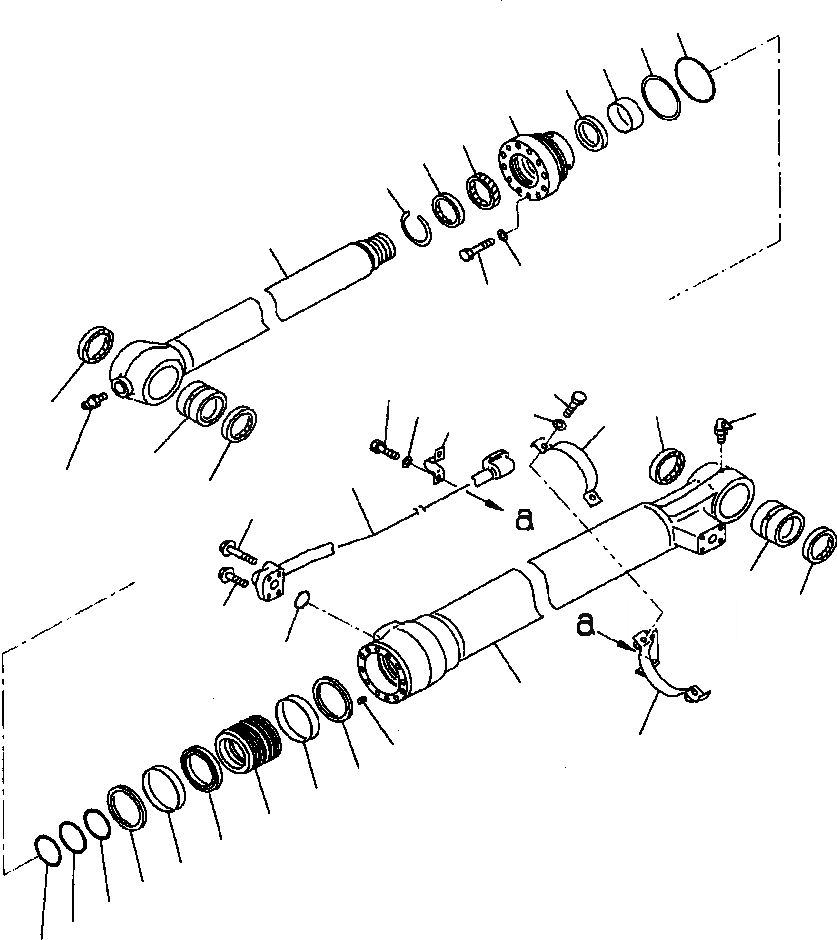 a

a