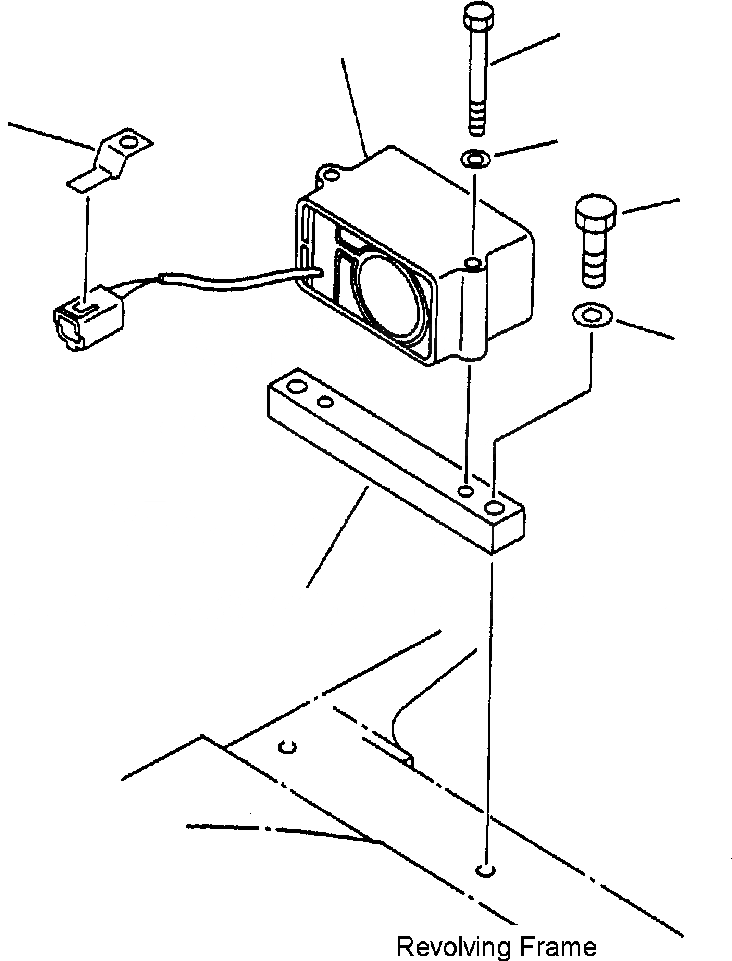 Revolving Frame