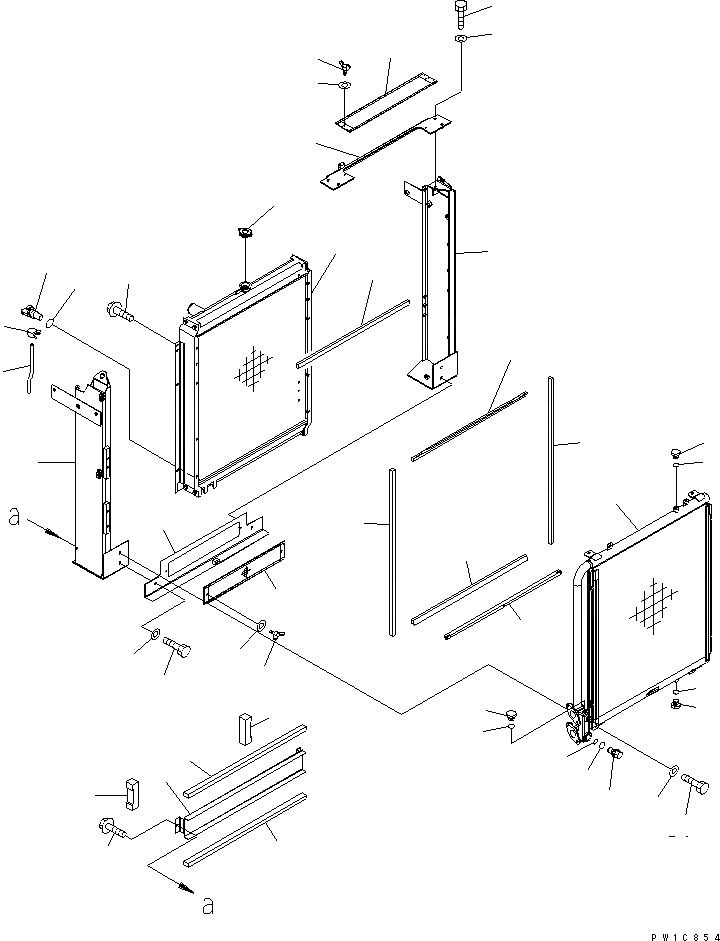 a

a

PW1C854