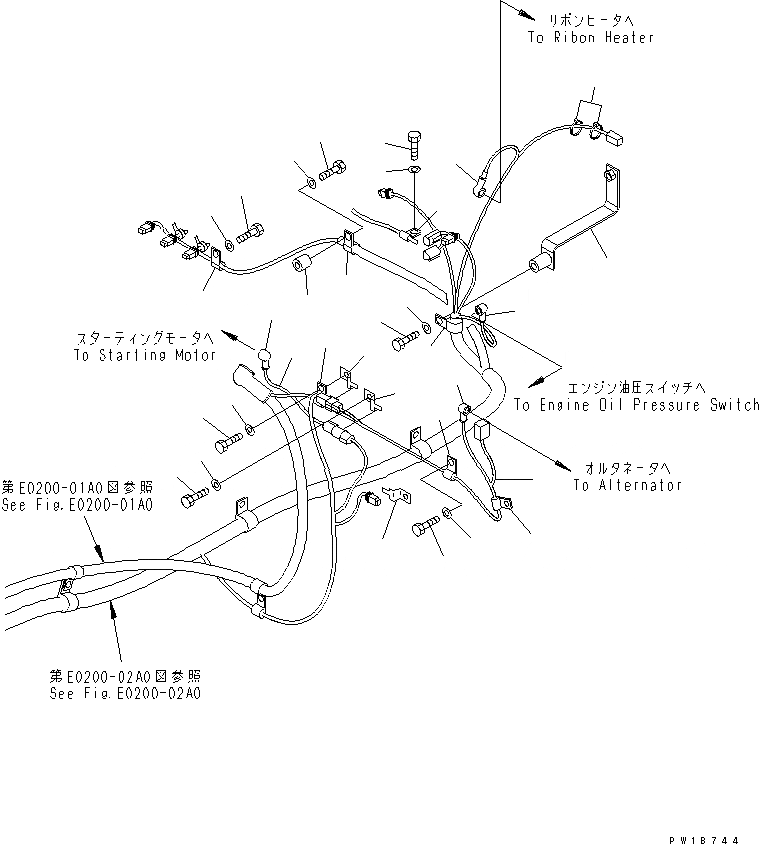 リボンヒータへ
To Ribon Heater

スターティングモータへ
To Starting Motor

エンジン油圧スイッチへ
To Engine Oil Pressure Switch

オルタネータへ
To Alternator

第E0200-01A0図参照
See Fig.E0200-01A0

第E0200-02A0図参照
See Fig.E0200-02A0

PW18744