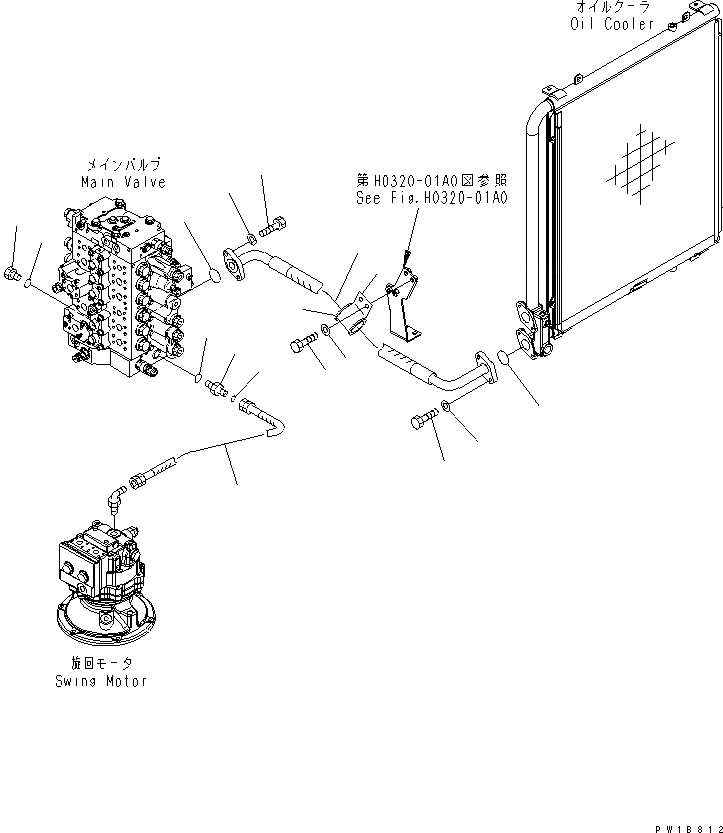 オイルクーラ
Oil Cooler

メインバルブ
Main Valve

第H0320-01A0図参照
See Fig.H0320-01A0

旋回モータ
Swing Motor

PW1B812