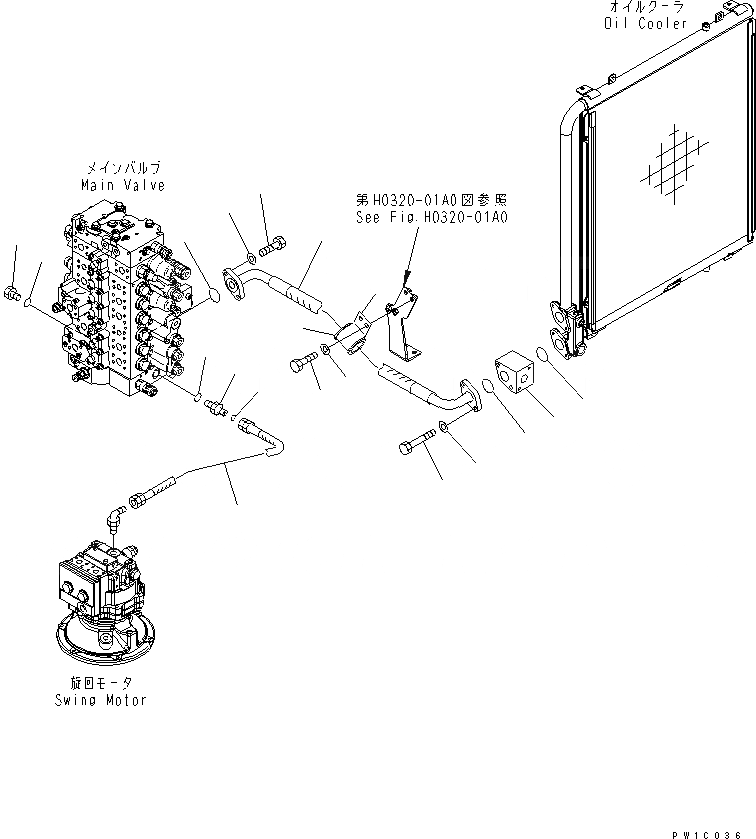 オイルクーラ
Oil Cooler

メインバルブ
Main Valve

第H0320-01A0図参照
See Fig.H0320-01A0

旋回モータ
Swing Motor

PW1C036