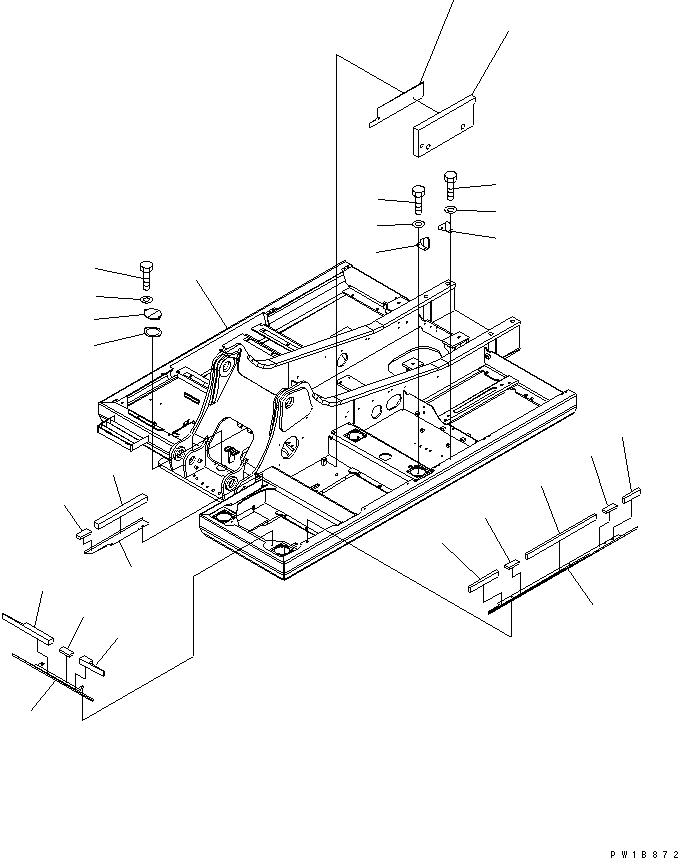 PW1B872