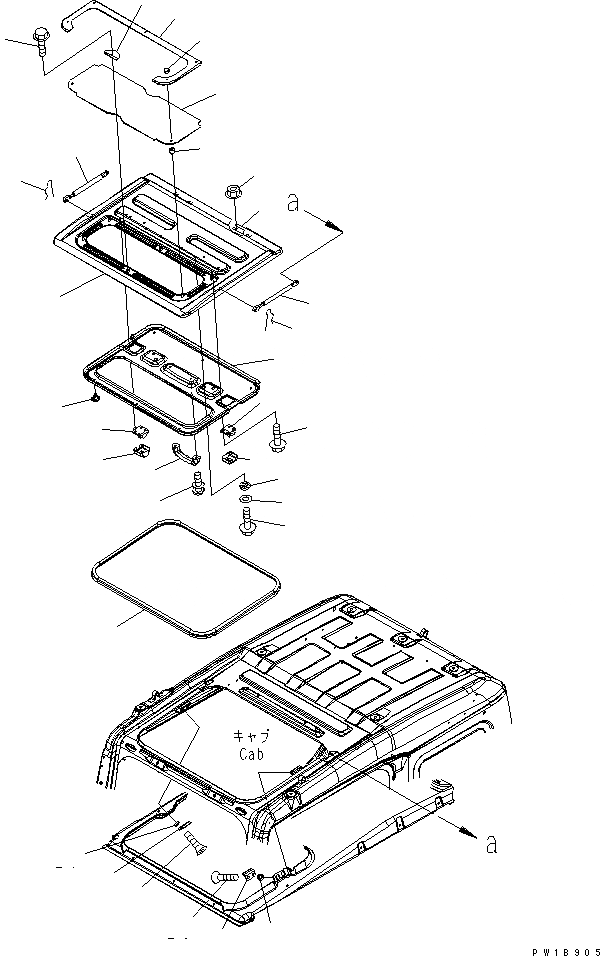 a

キャブ
Cab

a

PW18905